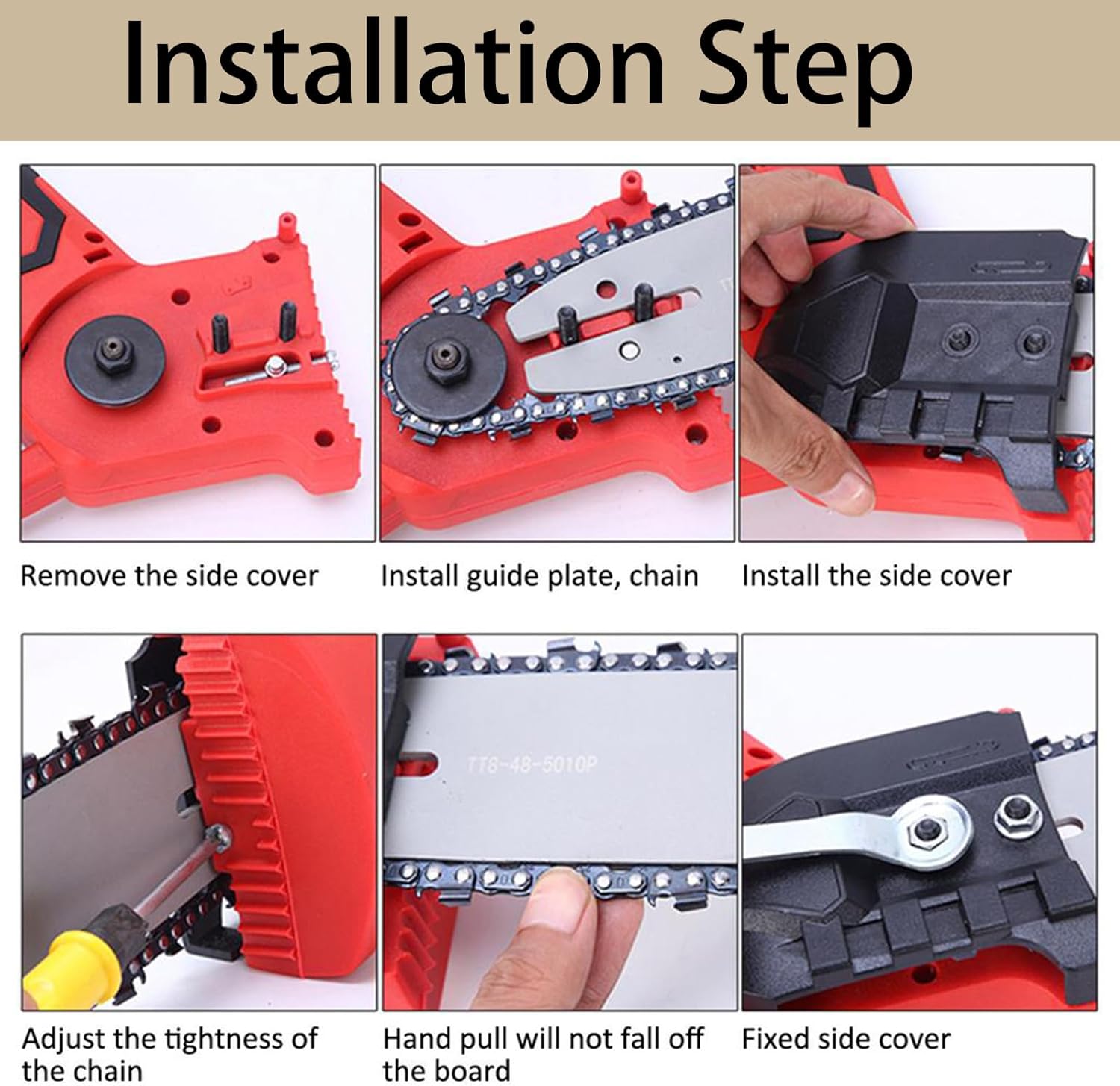 Installation Step

Remove the side cover

Install guide plate, chain

Install the side cover

TT8-48-5010P

Adjust the tightness of the chain

Hand pull will not fall off the board

Fixed side cover