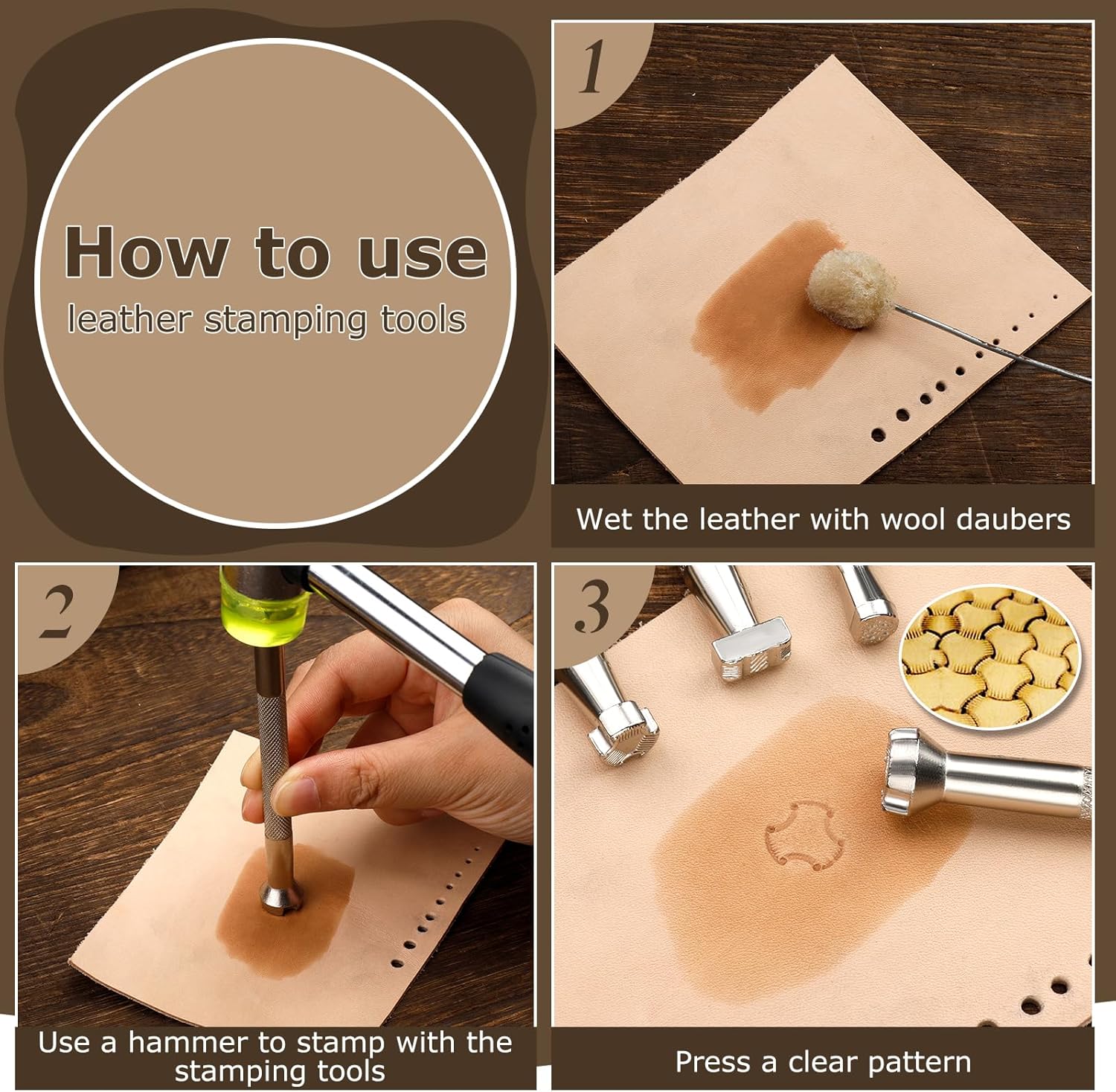 How to use
leather stamping tools

1
Wet the leather with wool daubers

2
Use a hammer to stamp with the stamping tools

3
Press a clear pattern