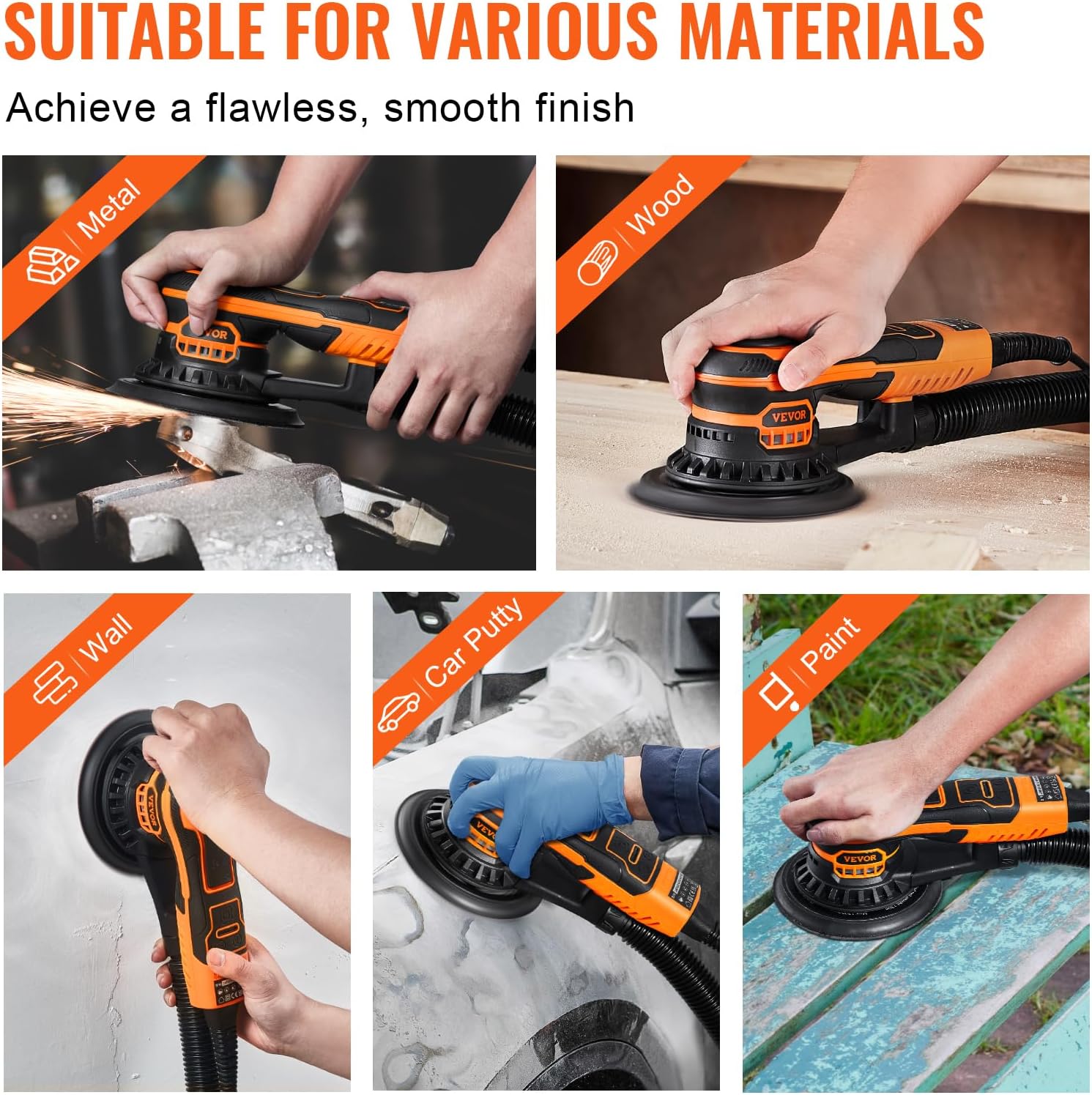 SUITABLE FOR VARIOUS MATERIALS
Achieve a flawless, smooth finish

Metal
VEVOR

Wood
VEVOR

Wall
VEVOR

Car Putty
VEVOR

Paint
VEVOR