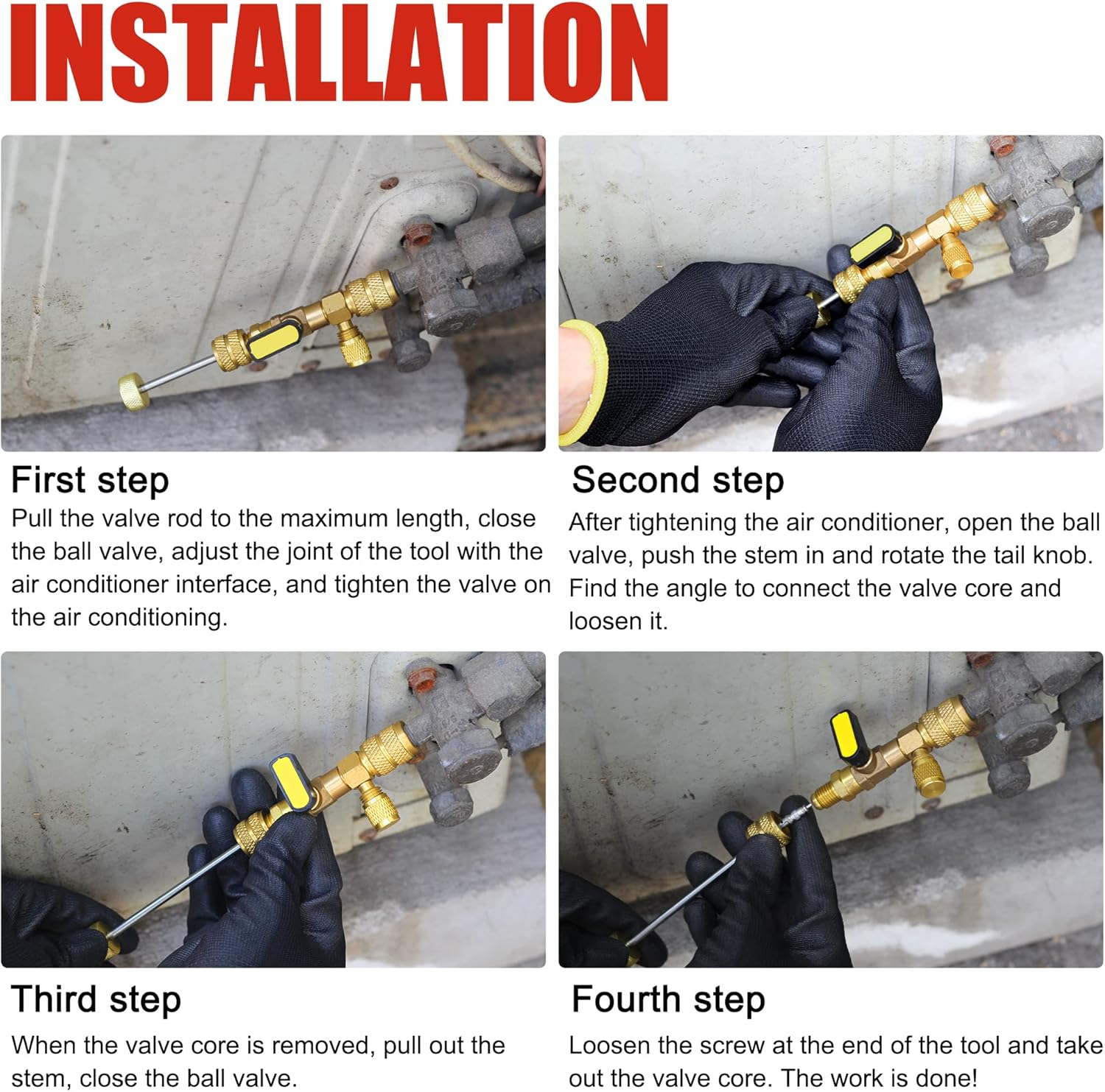 INSTALLATION

First step
Pull the valve rod to the maximum length, close the ball valve, adjust the joint of the tool with the air conditioner interface, and tighten the valve on the air conditioning.

Second step
After tightening the air conditioner, open the ball valve, push the stem in and rotate the tail knob. Find the angle to connect the valve core and loosen it.

Third step
When the valve core is removed, pull out the stem, close the ball valve.

Fourth step
Loosen the screw at the end of the tool and take out the valve core. The work is done!