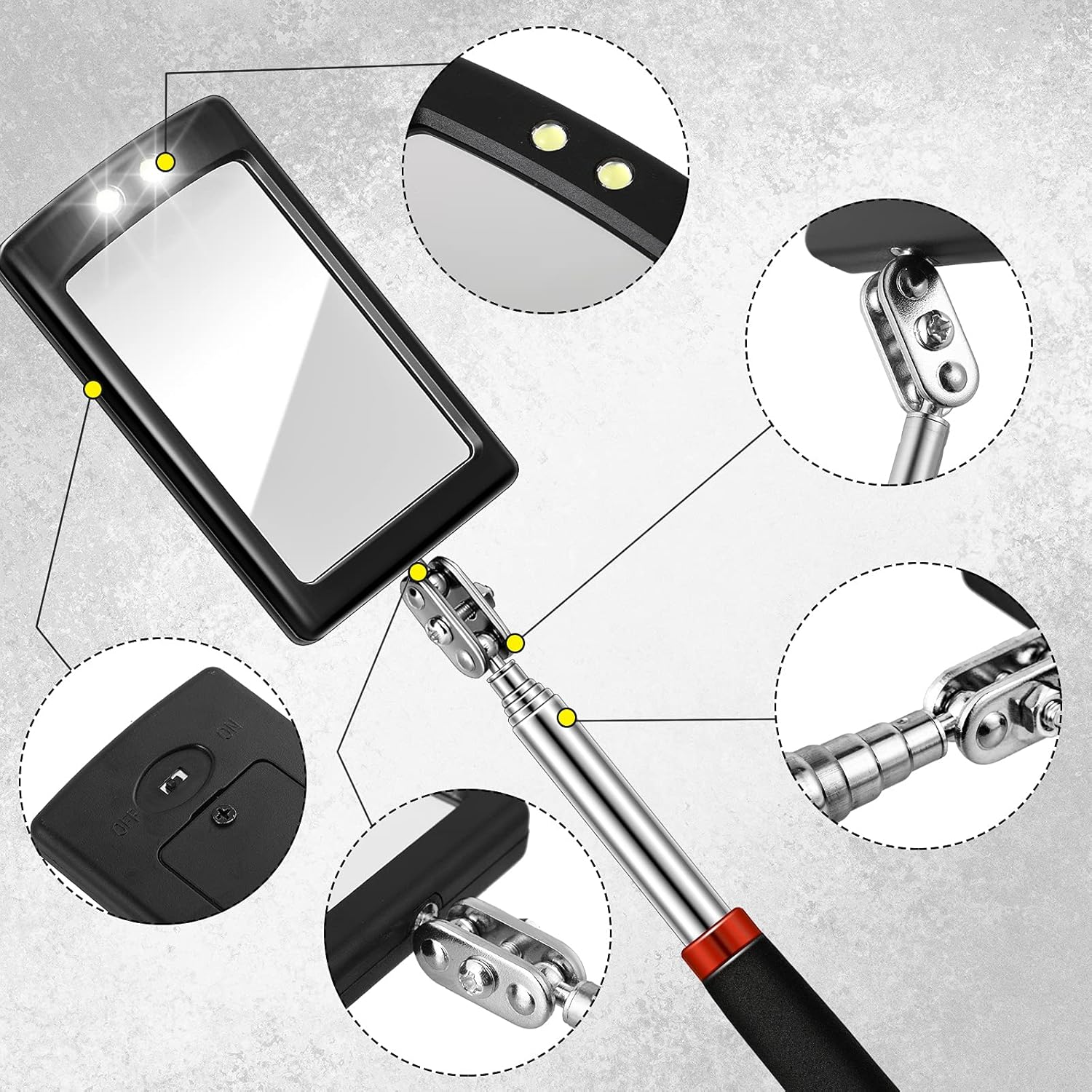 ON
OFF