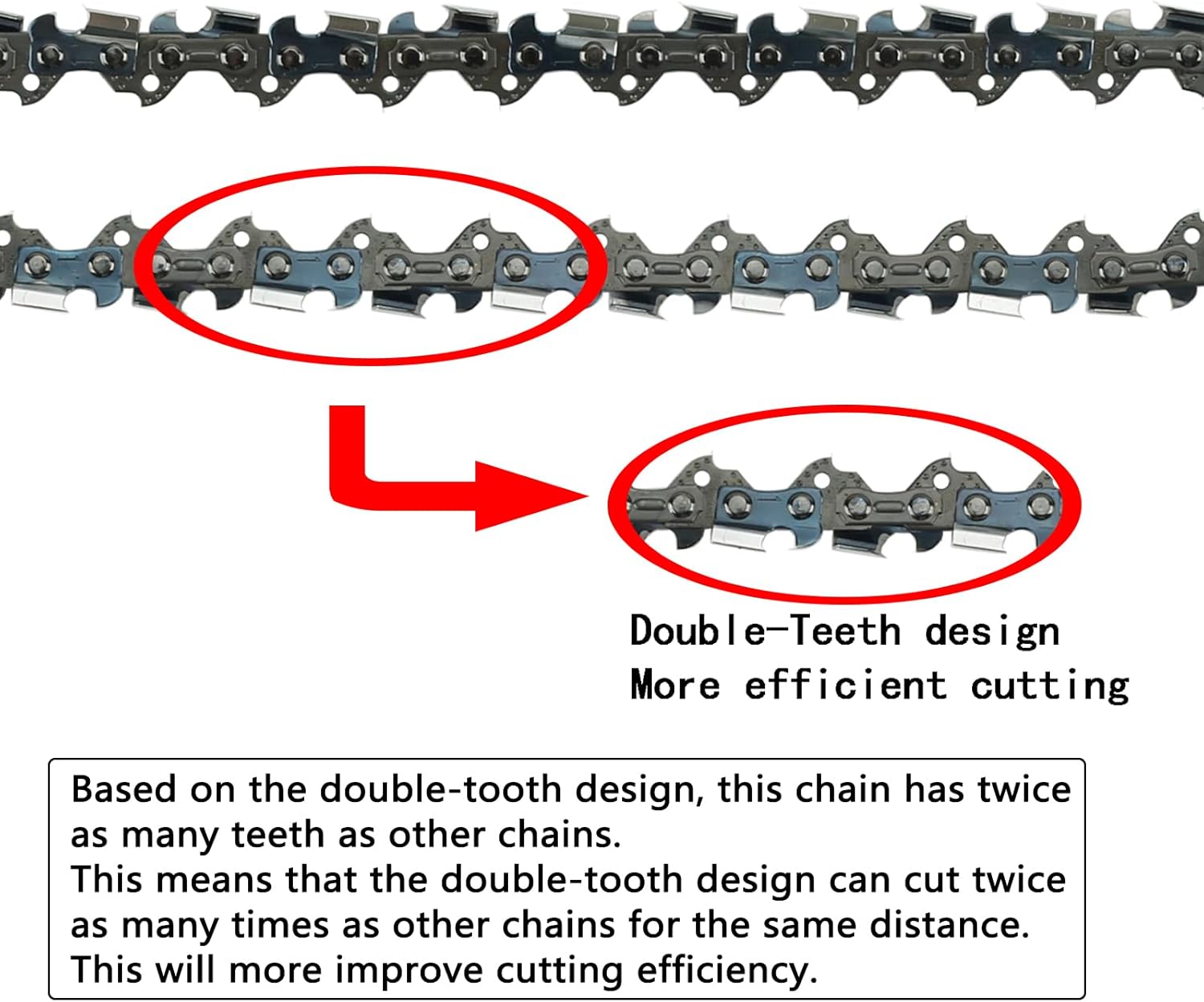 Double-Teeth design
More efficient cutting

Based on the double-tooth design, this chain has twice as many teeth as other chains.
This means that the double-tooth design can cut twice as many times as other chains for the same distance.
This will more improve cutting efficiency.