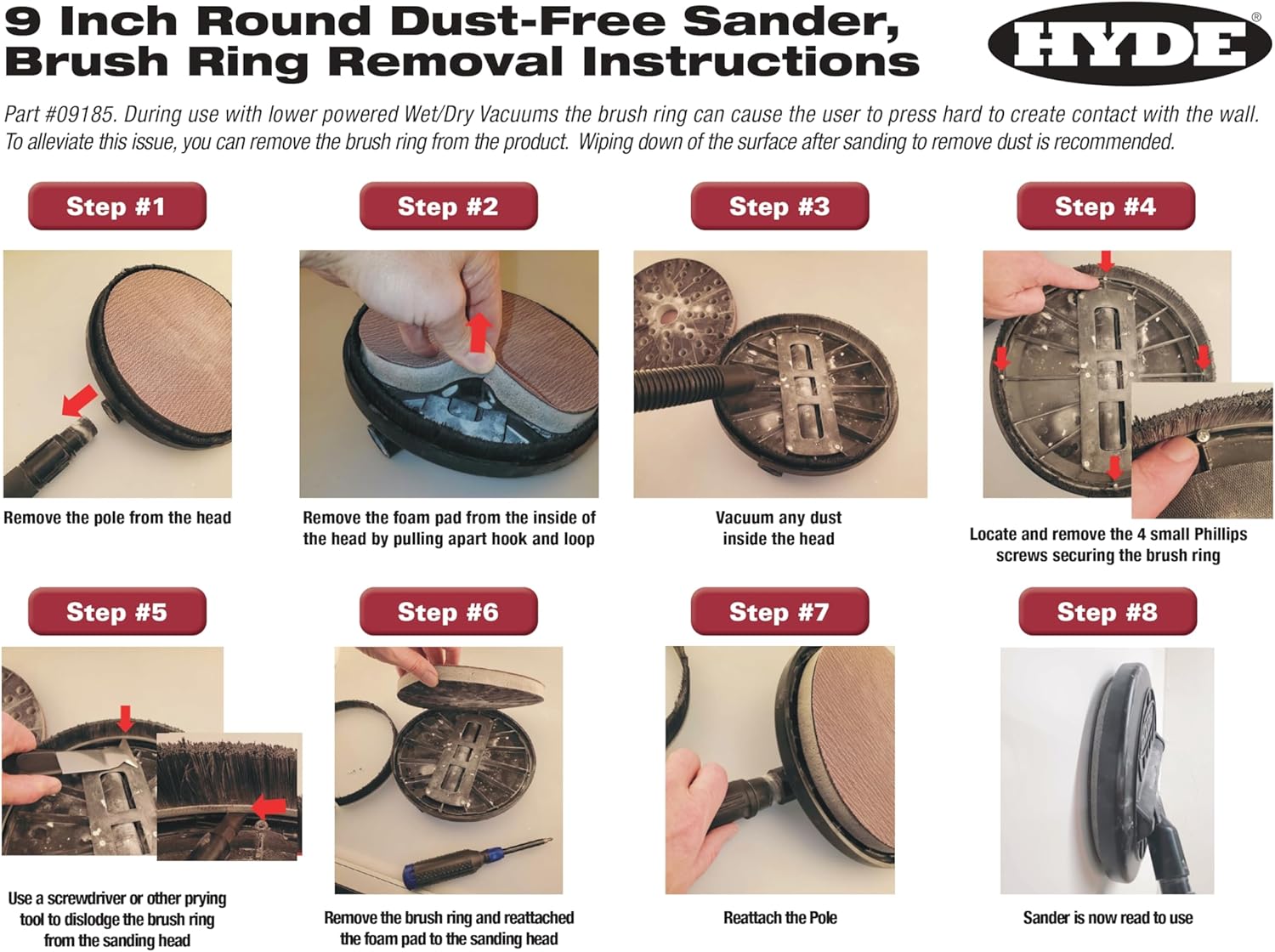 9 Inch Round Dust-Free Sander, Brush Ring Removal Instructions

HYDE®

Part #09185. During use with lower powered Wet/Dry Vacuums the brush ring can cause the user to press hard to create contact with the wall. To alleviate this issue, you can remove the brush ring from the product. Wiping down of the surface after sanding to remove dust is recommended.

Step #1

Remove the pole from the head

Step #2

Remove the foam pad from the inside of the head by pulling apart hook and loop

Step #3

Vacuum any dust inside the head

Step #4

Locate and remove the 4 small Phillips screws securing the brush ring

Step #5

Use a screwdriver or other prying tool to dislodge the brush ring from the sanding head

Step #6

Remove the brush ring and reattached the foam pad to the sanding head

Step #7

Reattach the Pole

Step #8

Sander is now read to use