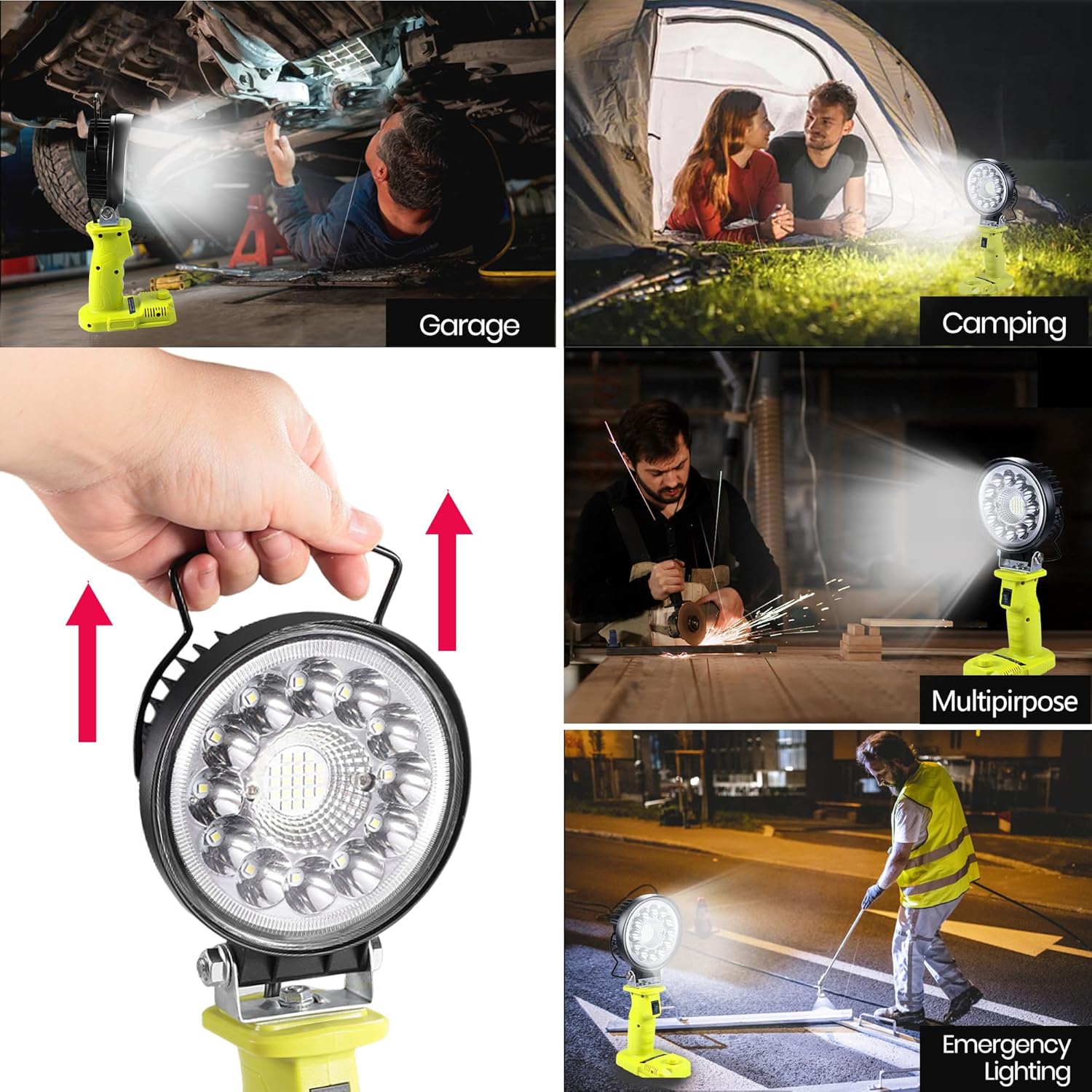 Garage

Camping

Multipirpose

Emergency Lighting