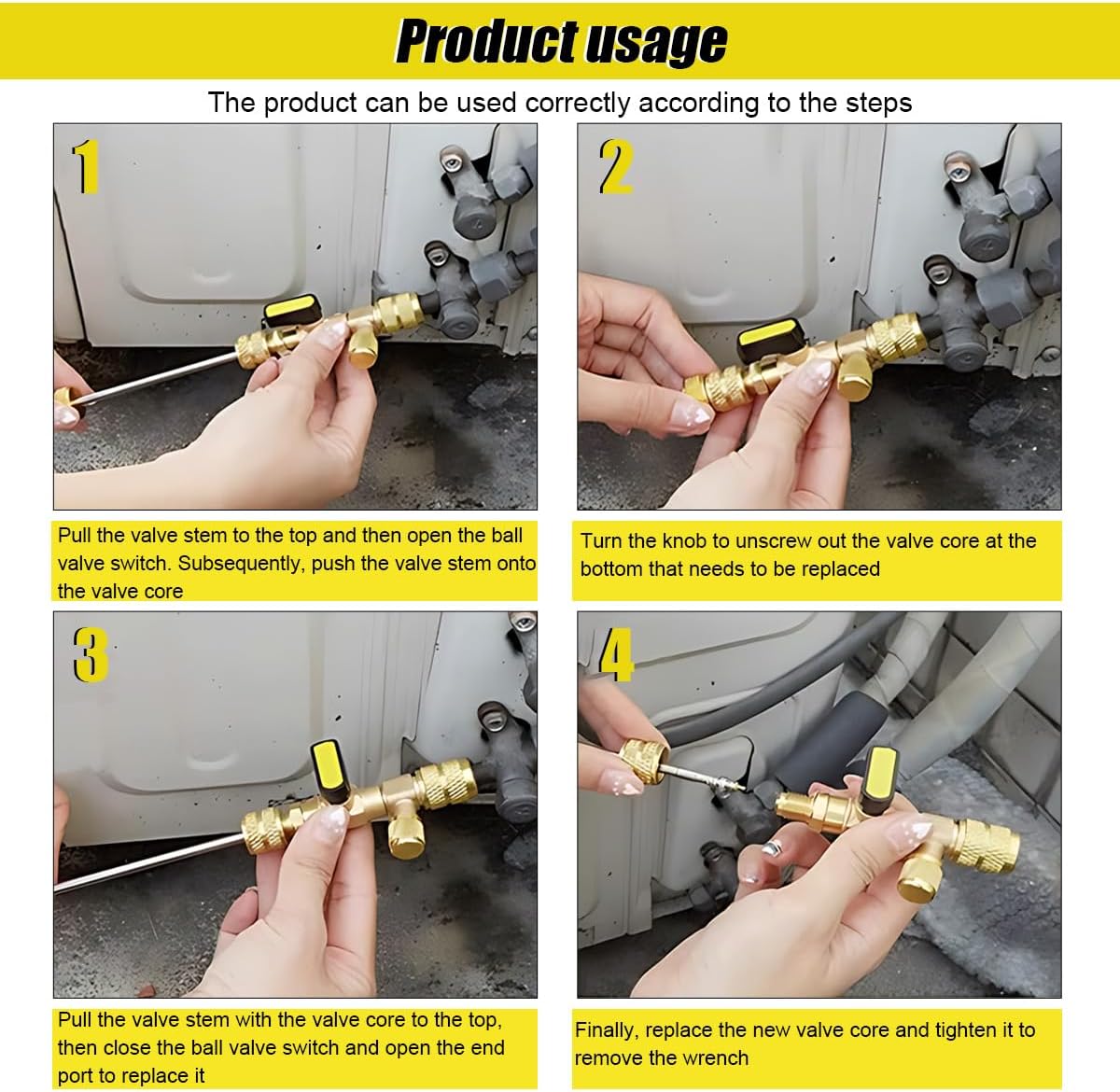 Product usage

The product can be used correctly according to the steps

1

Pull the valve stem to the top and then open the ball valve switch. Subsequently, push the valve stem onto the valve core

2

Turn the knob to unscrew out the valve core at the bottom that needs to be replaced

3

Pull the valve stem with the valve core to the top, then close the ball valve switch and open the end port to replace it

4

Finally, replace the new valve core and tighten it to remove the wrench