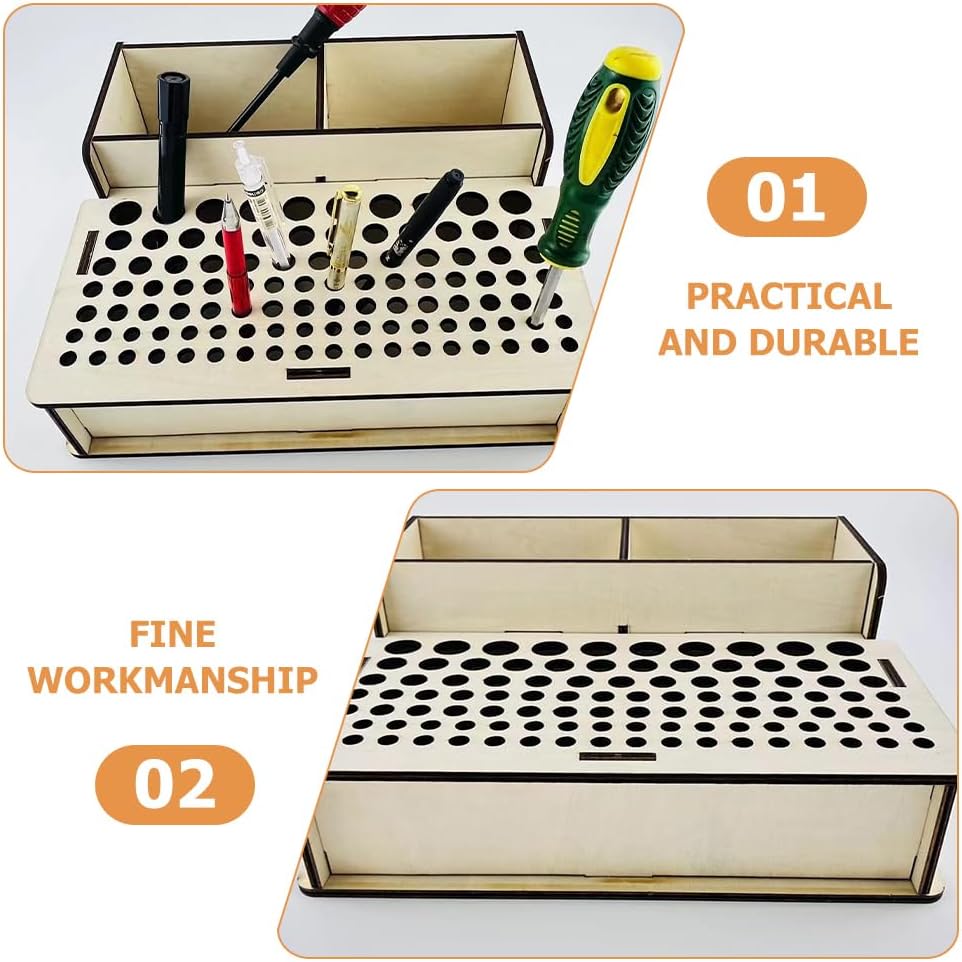 01

PRACTICAL AND DURABLE

FINE WORKMANSHIP

02