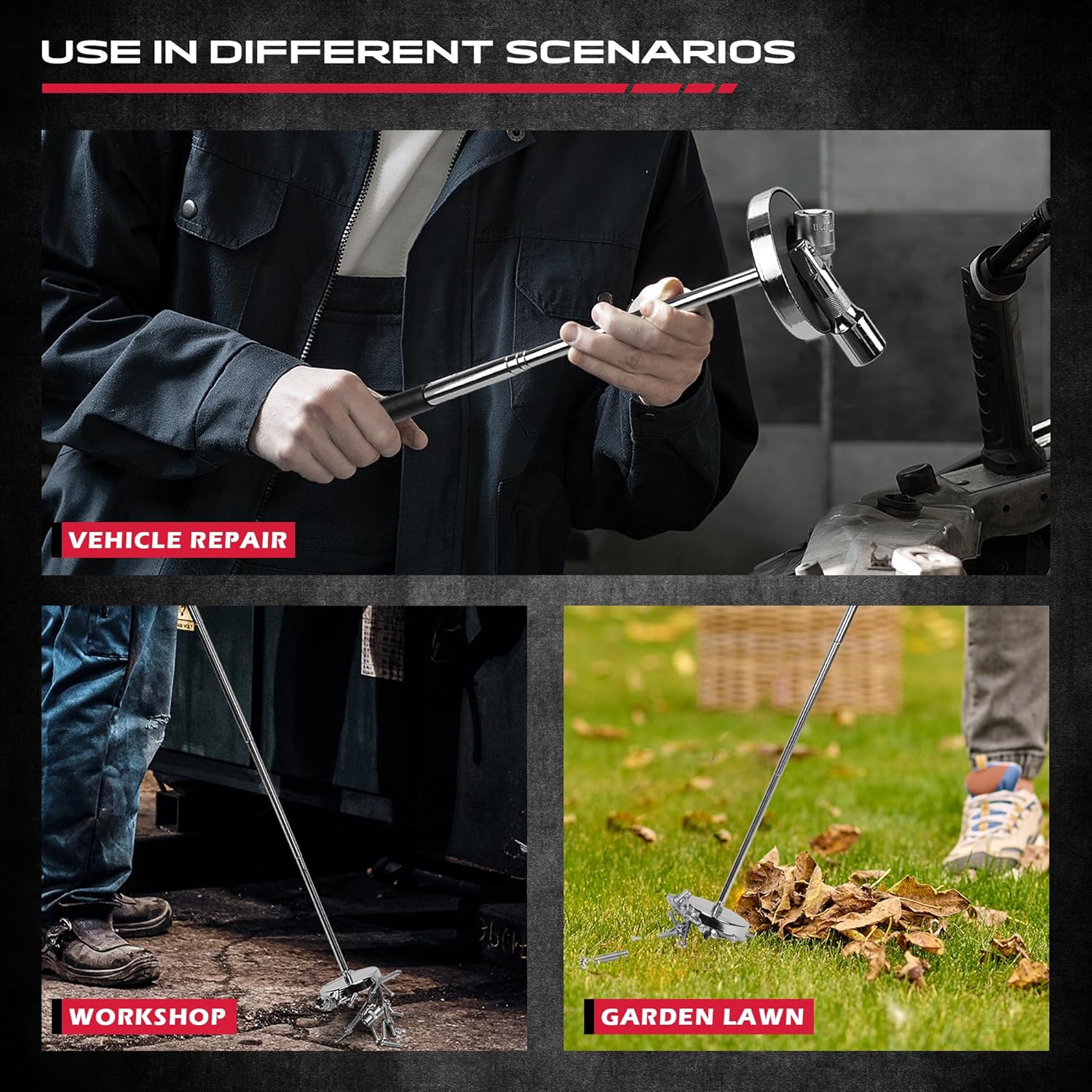 USE IN DIFFERENT SCENARIOS

VEHICLE REPAIR

WORKSHOP

GARDEN LAWN