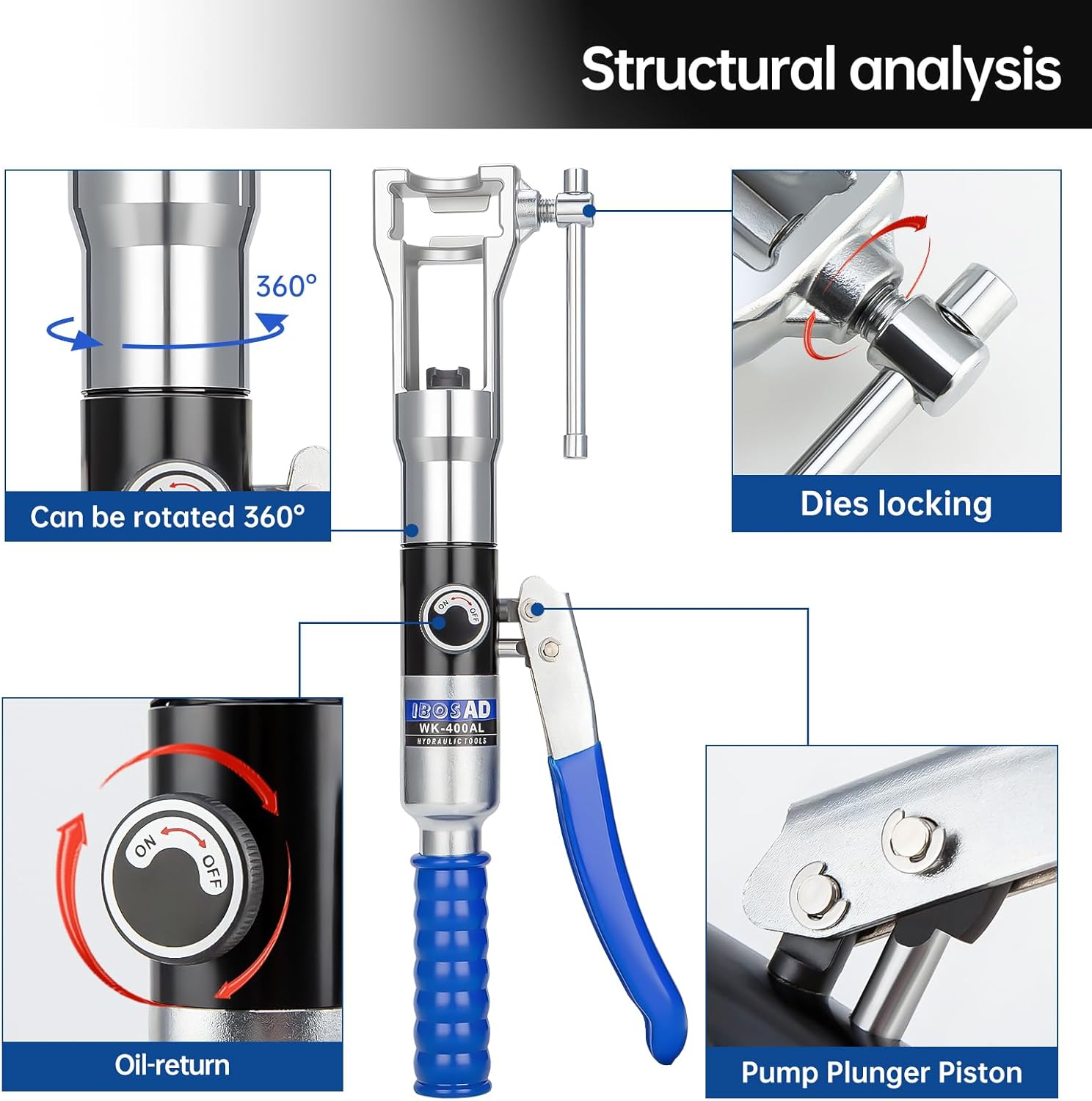 Structural analysis

360°

Can be rotated 360°

Dies locking

ON OFF

IBOSAD
WK-400AL
HYDRAULIC TOOLS

ON OFF

Oil-return

Pump Plunger Piston