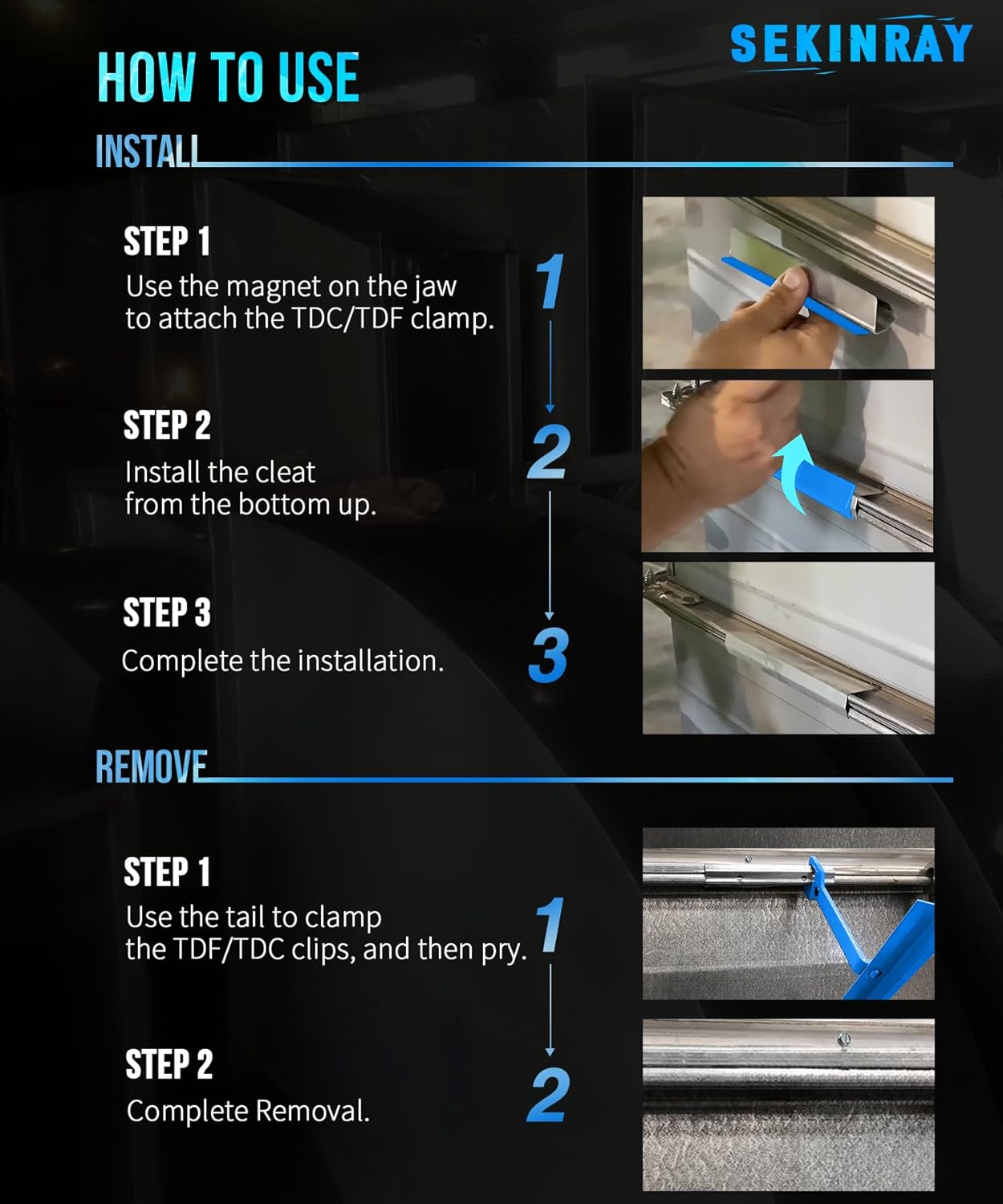 SEKINRAY

HOW TO USE

INSTALL

STEP 1
Use the magnet on the jaw to attach the TDC/TDF clamp.

1

STEP 2
Install the cleat from the bottom up.

2

STEP 3
Complete the installation.

3

REMOVE

STEP 1
Use the tail to clamp the TDF/TDC clips, and then pry.

1

STEP 2
Complete Removal.

2