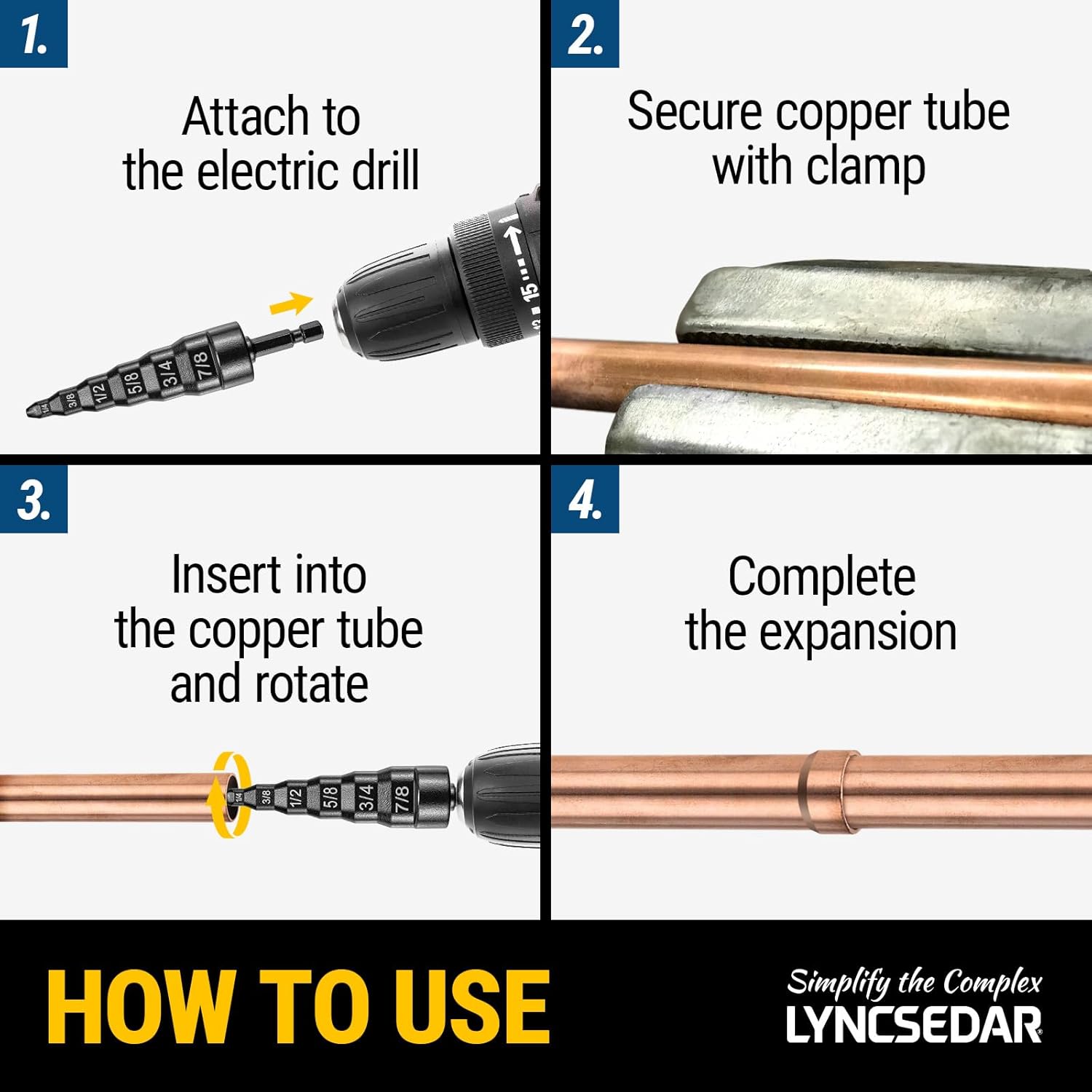 1.

Attach to the electric drill

1/4 3/8 1/2 5/8 3/4 7/8

15

2.

Secure copper tube with clamp

3.

Insert into the copper tube and rotate

1/4 3/8 1/2 5/8 3/4 7/8

4.

Complete the expansion

HOW TO USE

Simplify the Complex
LYNCSEDAR®