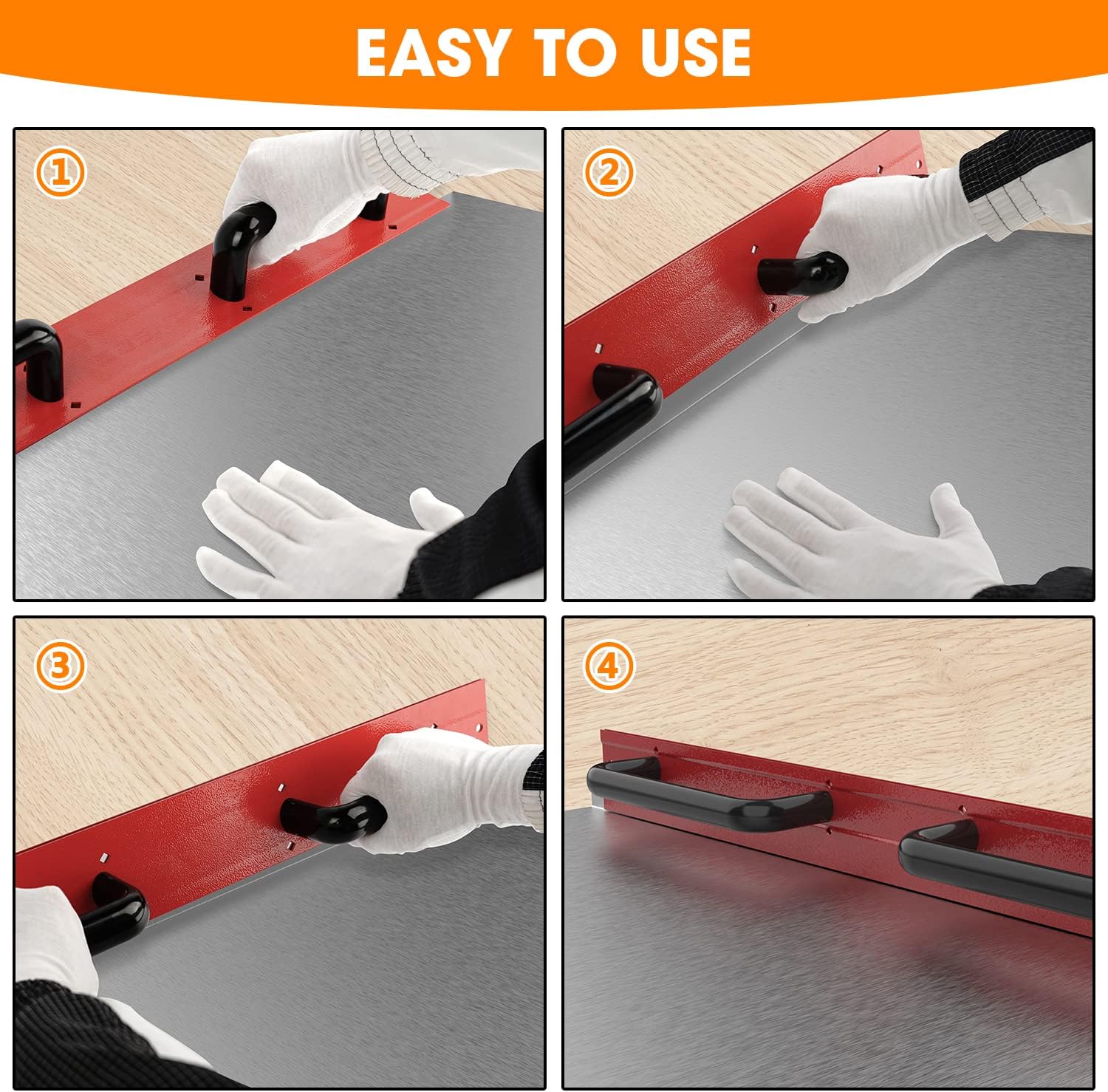 EASY TO USE

①

②

③

④