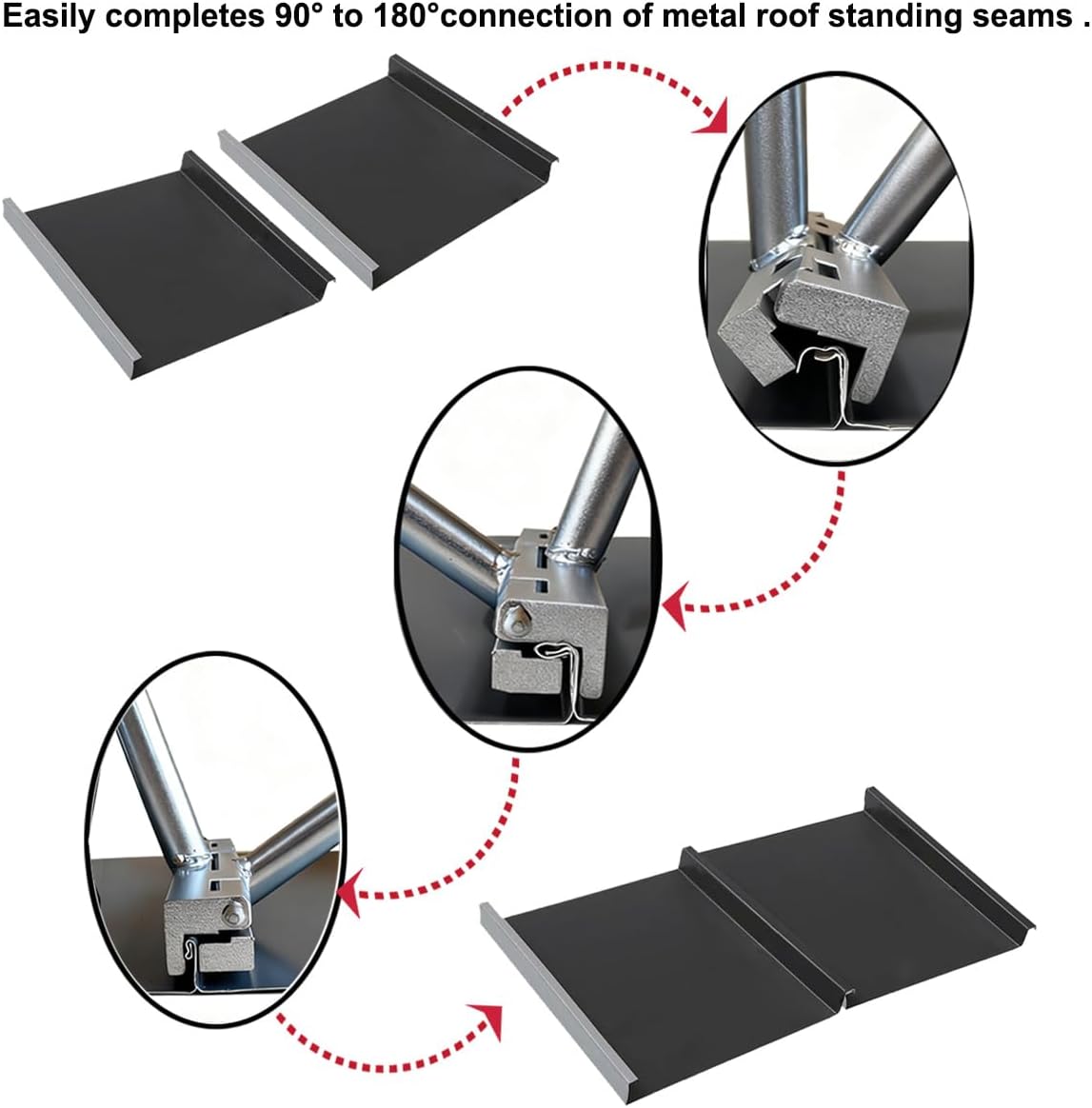 Easily completes 90° to 180°connection of metal roof standing seams .