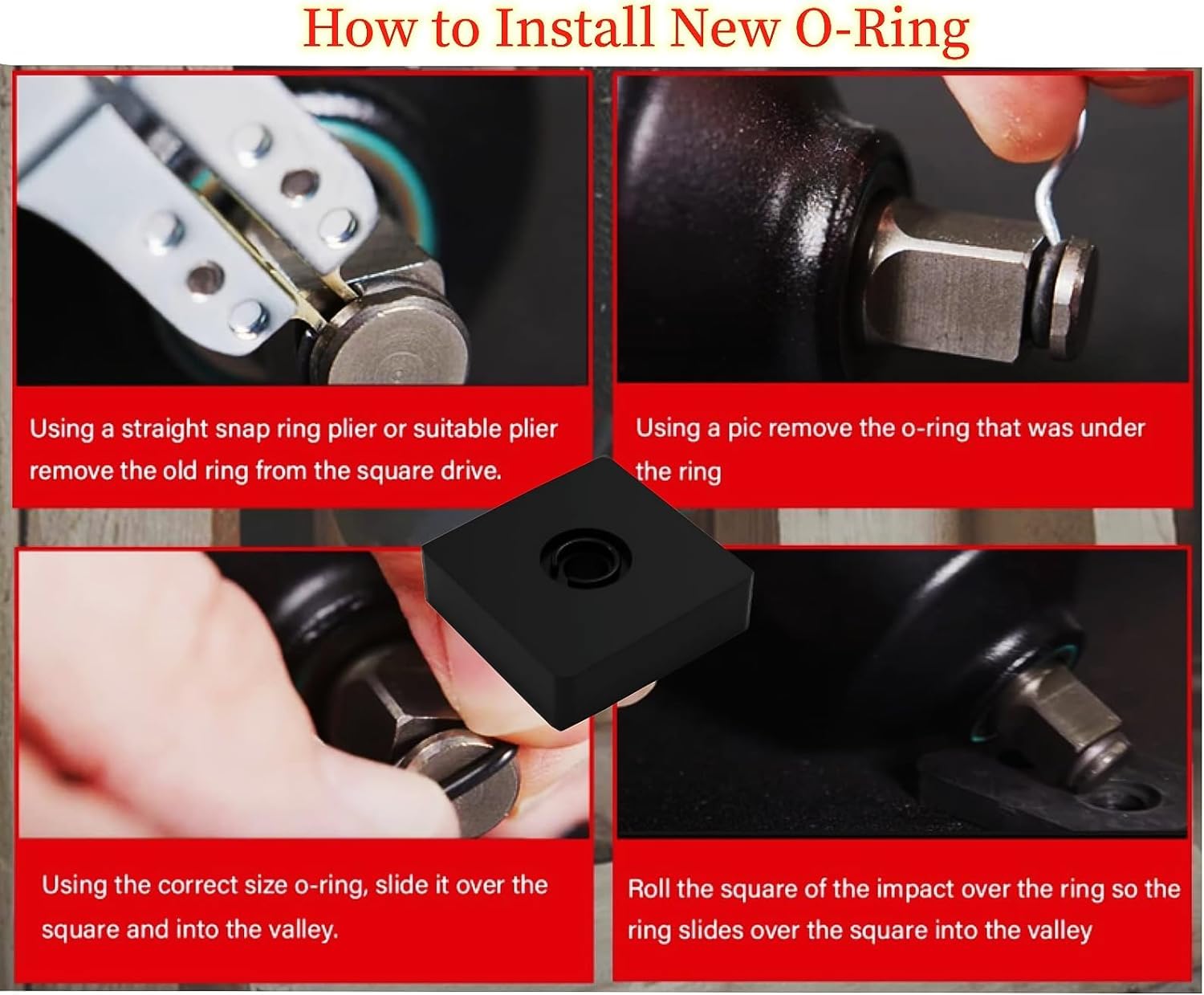 How to Install New O-Ring

Using a straight snap ring plier or suitable plier remove the old ring from the square drive.

Using a pic remove the o-ring that was under the ring

Using the correct size o-ring, slide it over the square and into the valley.

Roll the square of the impact over the ring so the ring slides over the square into the valley