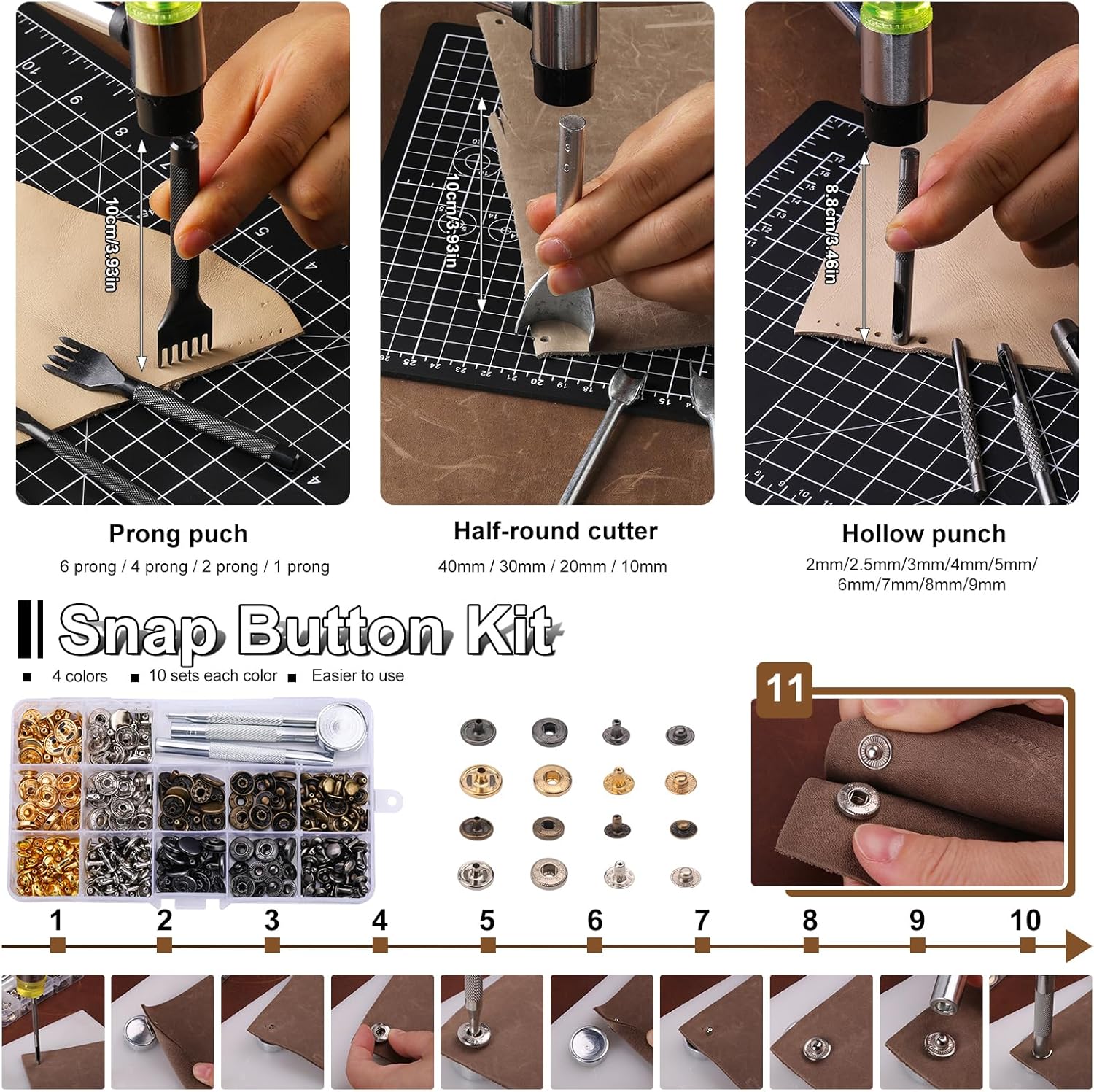 10cm/3.93in

10cm/3.93in

8.8cm/3.46in

Prong puch
6 prong / 4 prong / 2 prong / 1 prong

Half-round cutter
40mm / 30mm / 20mm / 10mm

Hollow punch
2mm/2.5mm/3mm/4mm/5mm/ 6mm/7mm/8mm/9mm

Snap Button Kit

4 colors 10 sets each color Easier to use

11

1 2 3 4 5 6 7 8 9 10