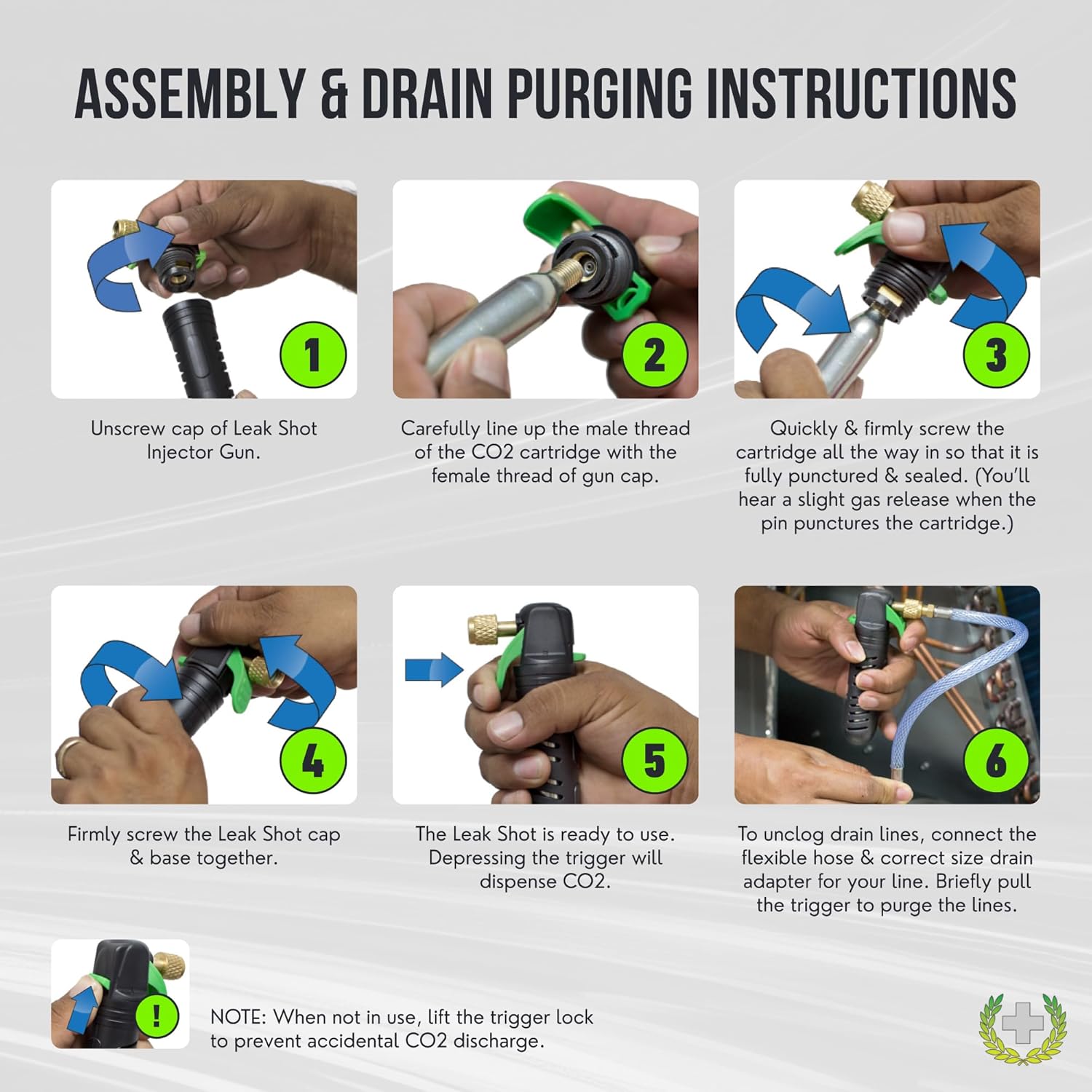 ASSEMBLY & DRAIN PURGING INSTRUCTIONS

1

Unscrew cap of Leak Shot Injector Gun.

2

Carefully line up the male thread of the CO2 cartridge with the female thread of gun cap.

3

Quickly & firmly screw the cartridge all the way in so that it is fully punctured & sealed. (You'll hear a slight gas release when the pin punctures the cartridge.)

4

Firmly screw the Leak Shot cap & base together.

5

The Leak Shot is ready to use. Depressing the trigger will dispense CO2.

6

To unclog drain lines, connect the flexible hose & correct size drain adapter for your line. Briefly pull the trigger to purge the lines.

!

NOTE: When not in use, lift the trigger lock to prevent accidental CO2 discharge.