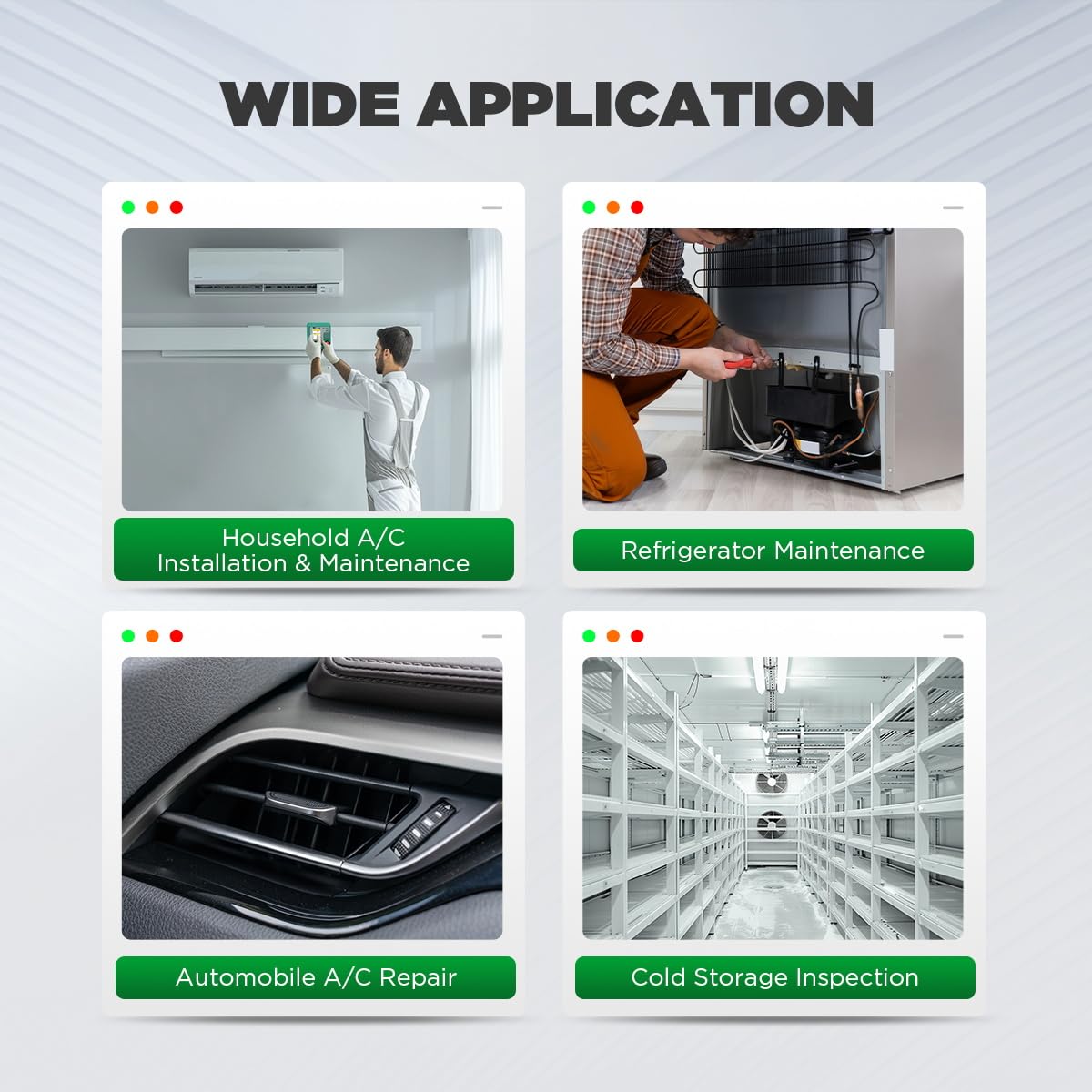 WIDE APPLICATION

Household A/C
Installation & Maintenance

Refrigerator Maintenance

Automobile A/C Repair

Cold Storage Inspection