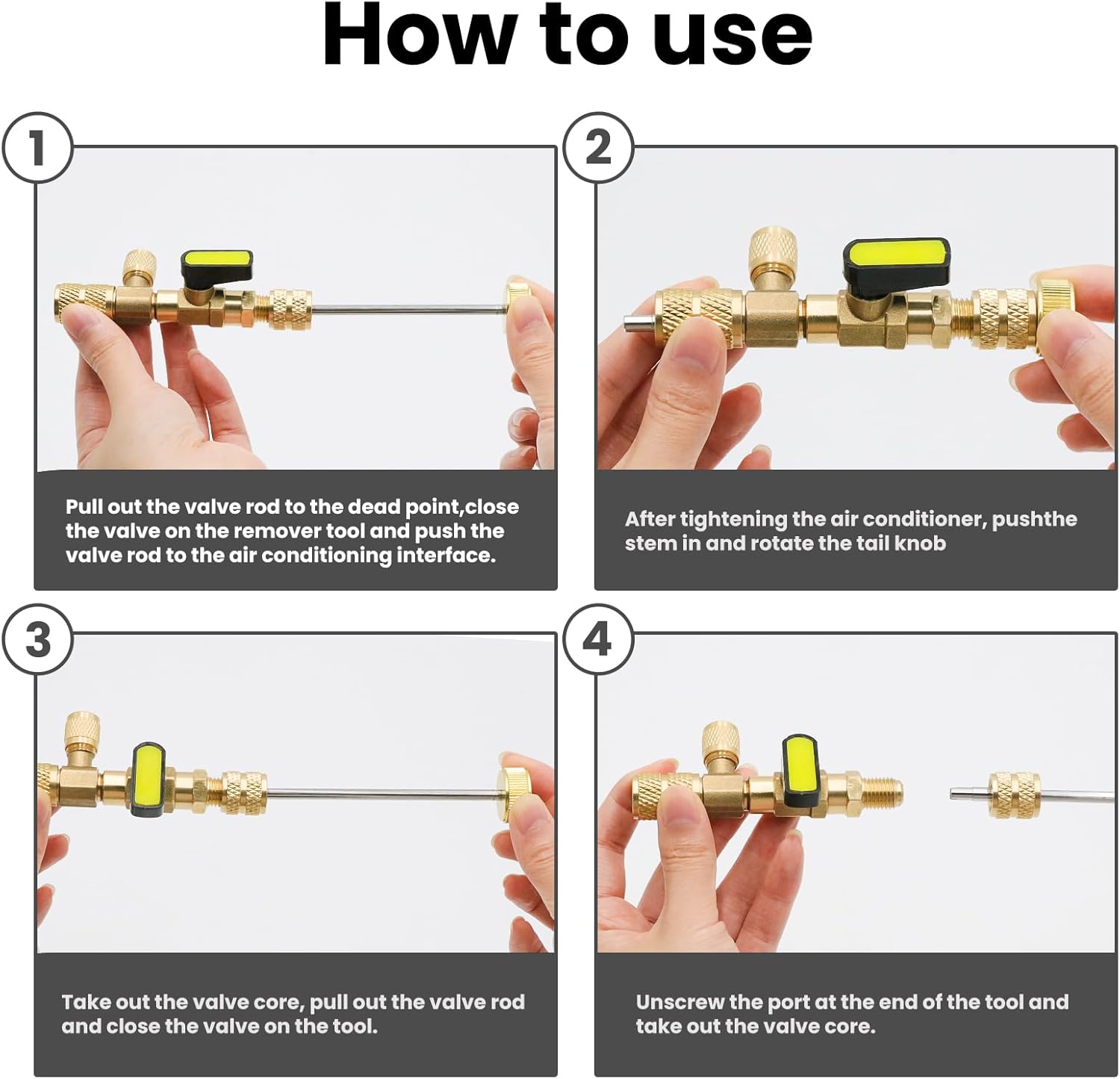 How to use

1

Pull out the valve rod to the dead point,close the valve on the remover tool and push the valve rod to the air conditioning interface.

2

After tightening the air conditioner, pushthe stem in and rotate the tail knob

3

Take out the valve core, pull out the valve rod and close the valve on the tool.

4

Unscrew the port at the end of the tool and take out the valve core.