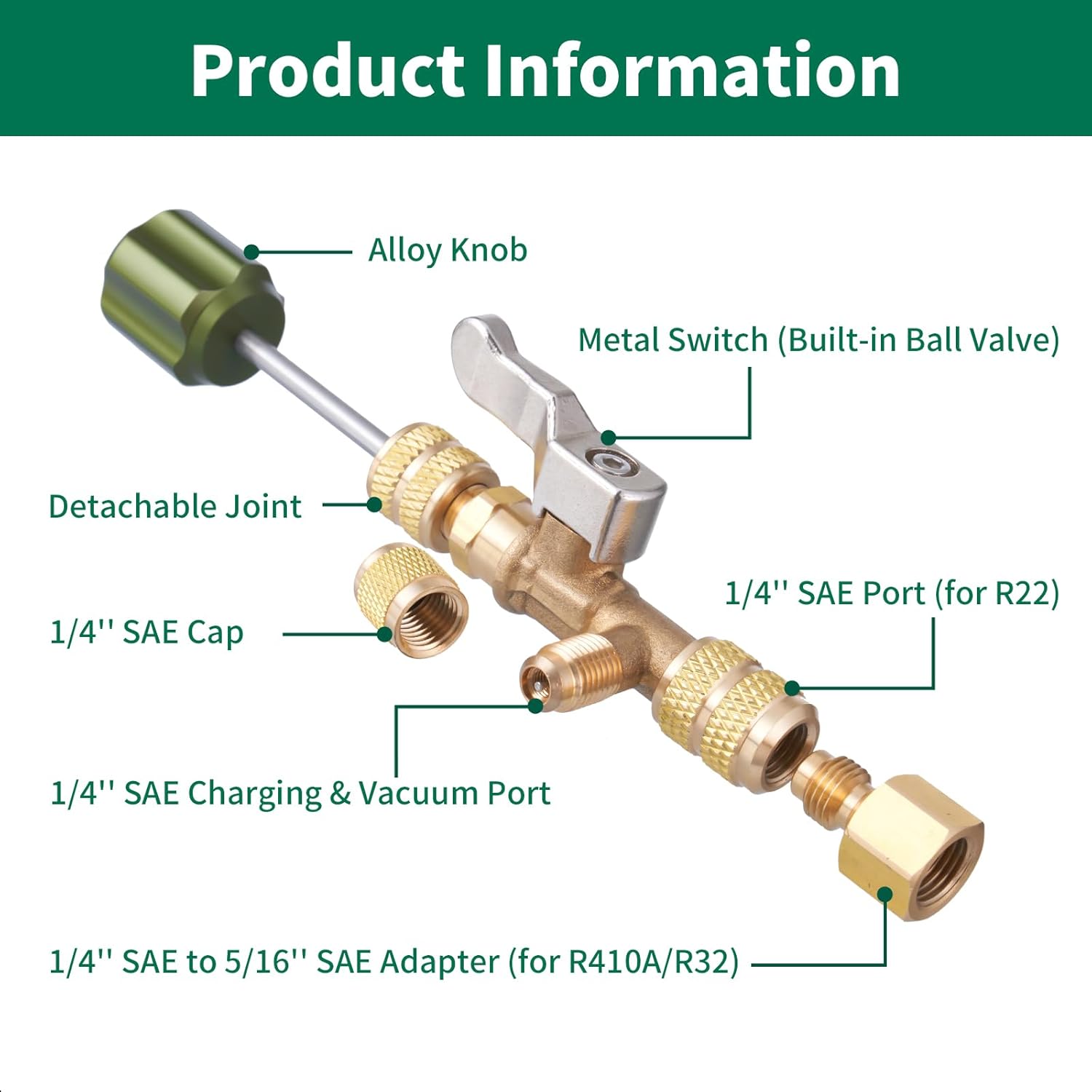 Product Information

Alloy Knob

Metal Switch (Built-in Ball Valve)

Detachable Joint

1/4'' SAE Port (for R22)

1/4'' SAE Cap

1/4'' SAE Charging & Vacuum Port

1/4'' SAE to 5/16'' SAE Adapter (for R410A/R32)