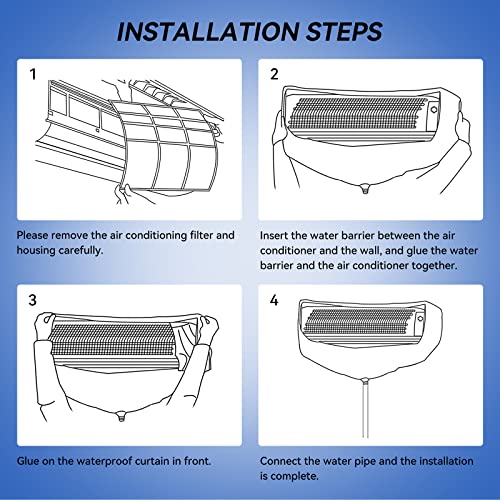 INSTALLATION STEPS

1

Please remove the air conditioning filter and housing carefully.

2

Insert the water barrier between the air conditioner and the wall, and glue the water barrier and the air conditioner together.

3

Glue on the waterproof curtain in front.

4

Connect the water pipe and the installation is complete.