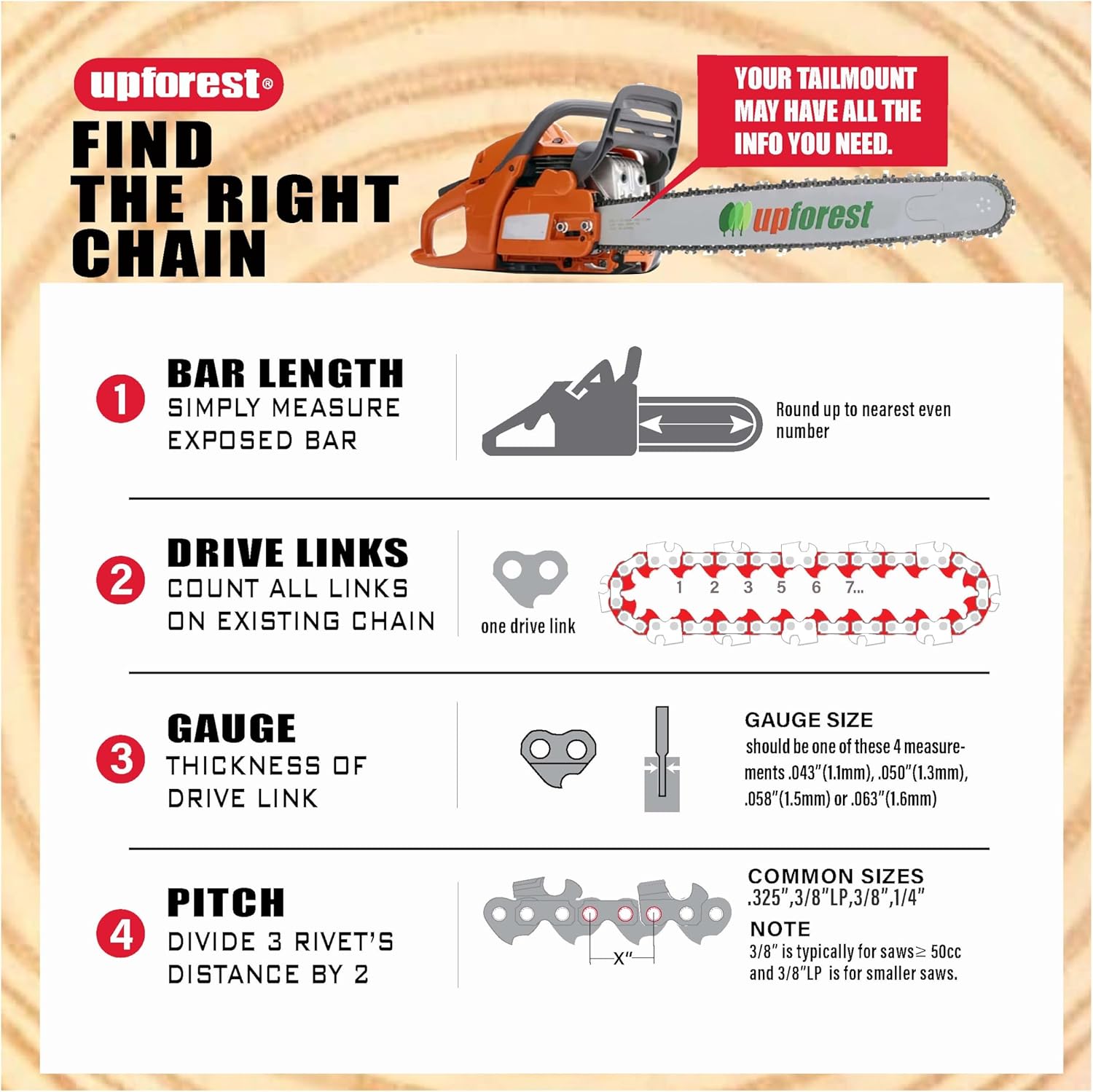 upforest®

FIND THE RIGHT CHAIN

YOUR TAILMOUNT MAY HAVE ALL THE INFO YOU NEED.

upforest

1 BAR LENGTH
SIMPLY MEASURE EXPOSED BAR

Round up to nearest even number

2 DRIVE LINKS
COUNT ALL LINKS ON EXISTING CHAIN

one drive link

1 2 3 5 6 7...

3 GAUGE
THICKNESS OF DRIVE LINK

GAUGE SIZE
should be one of these 4 measurements .043"(1.1mm), .050"(1.3mm), .058"(1.5mm) or .063"(1.6mm)

4 PITCH
DIVIDE 3 RIVET'S DISTANCE BY 2

X"

COMMON SIZES
.325",3/8"LP,3/8",1/4"

NOTE
3/8" is typically for saws≥ 50cc and 3/8"LP is for smaller saws.