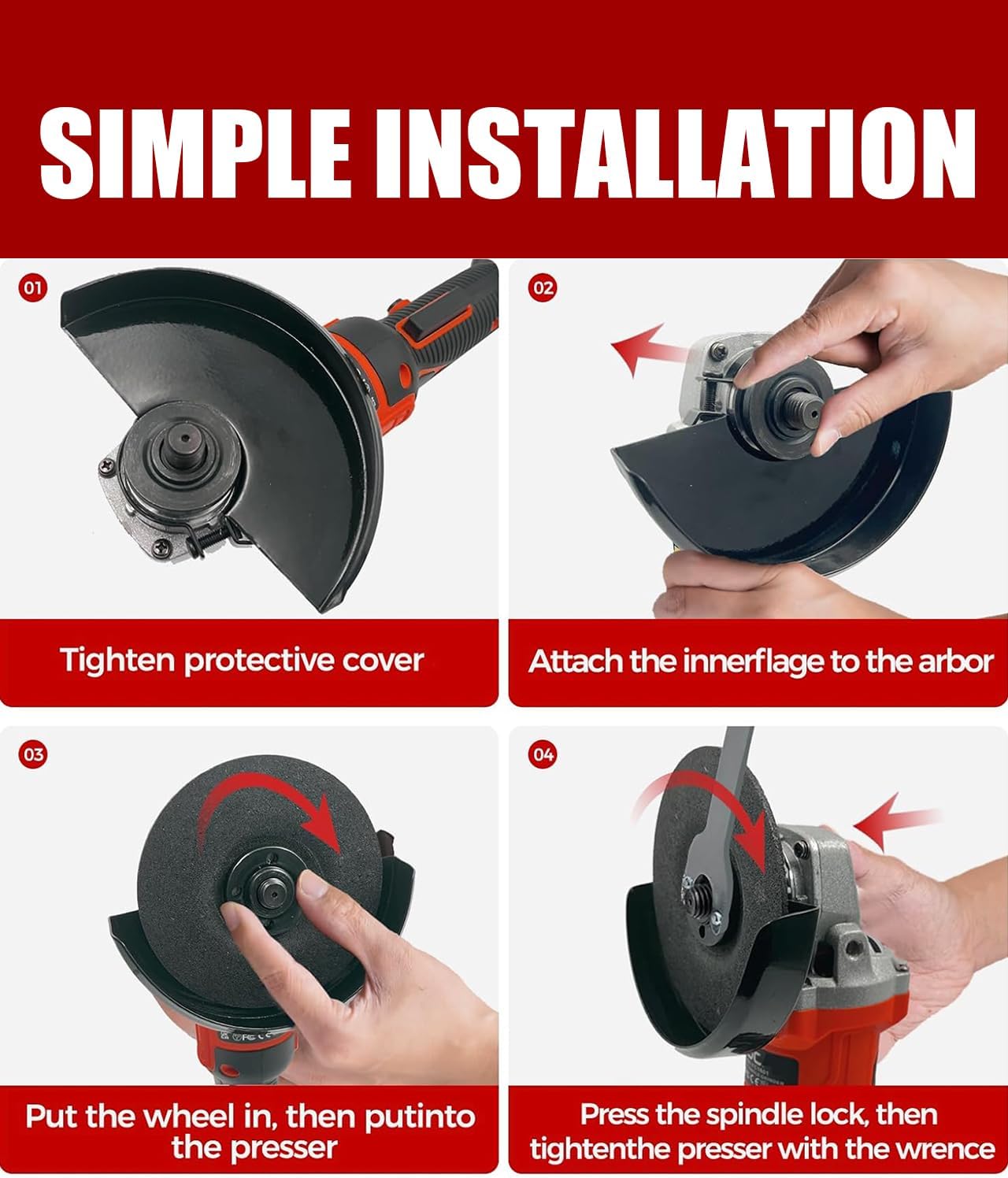 SIMPLE INSTALLATION

01

Tighten protective cover

02

Attach the innerflage to the arbor

03

Put the wheel in, then putinto the presser

04

Press the spindle lock, then tightenthe presser with the wrence