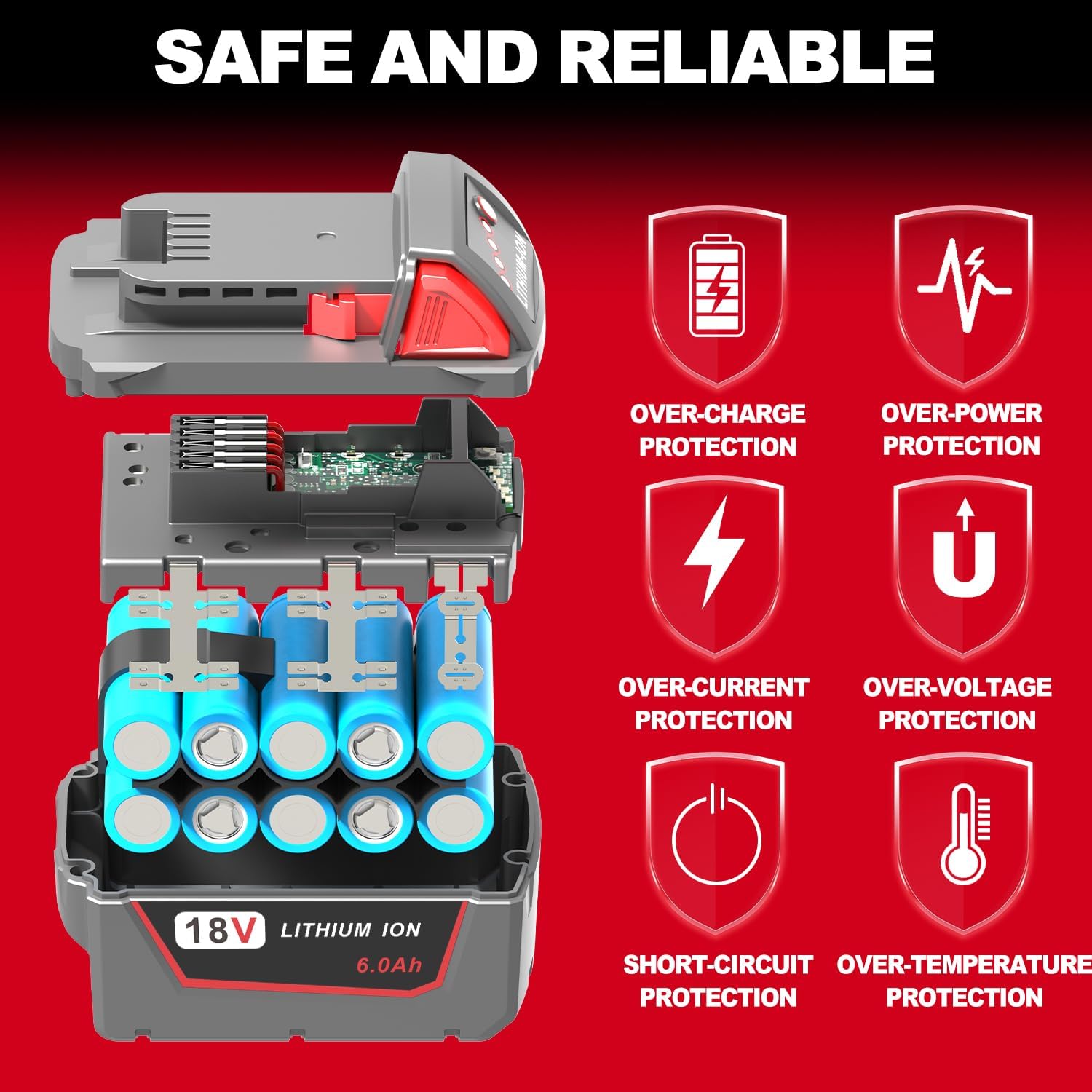 SAFE AND RELIABLE

LITHIUM-ION

18V LITHIUM ION
6.0Ah

OVER-CHARGE PROTECTION

OVER-POWER PROTECTION

OVER-CURRENT PROTECTION

OVER-VOLTAGE PROTECTION

SHORT-CIRCUIT PROTECTION

OVER-TEMPERATURE PROTECTION