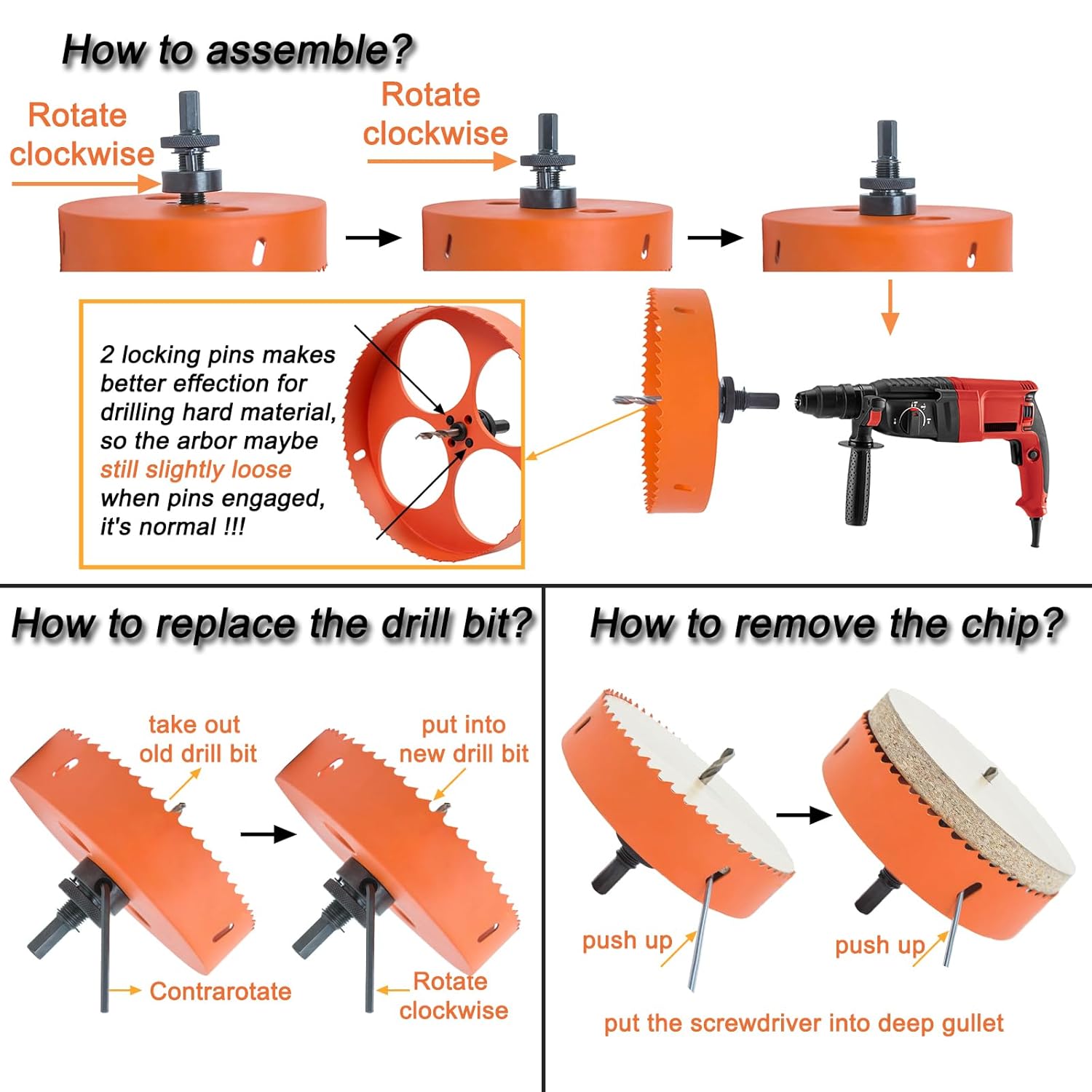 How to assemble?

Rotate clockwise

Rotate clockwise

2 locking pins makes better effection for drilling hard material, so the arbor maybe still slightly loose when pins engaged, it's normal !!!

How to replace the drill bit?

take out old drill bit

put into new drill bit

Contrarotate

Rotate clockwise

How to remove the chip?

push up

push up

put the screwdriver into deep gullet