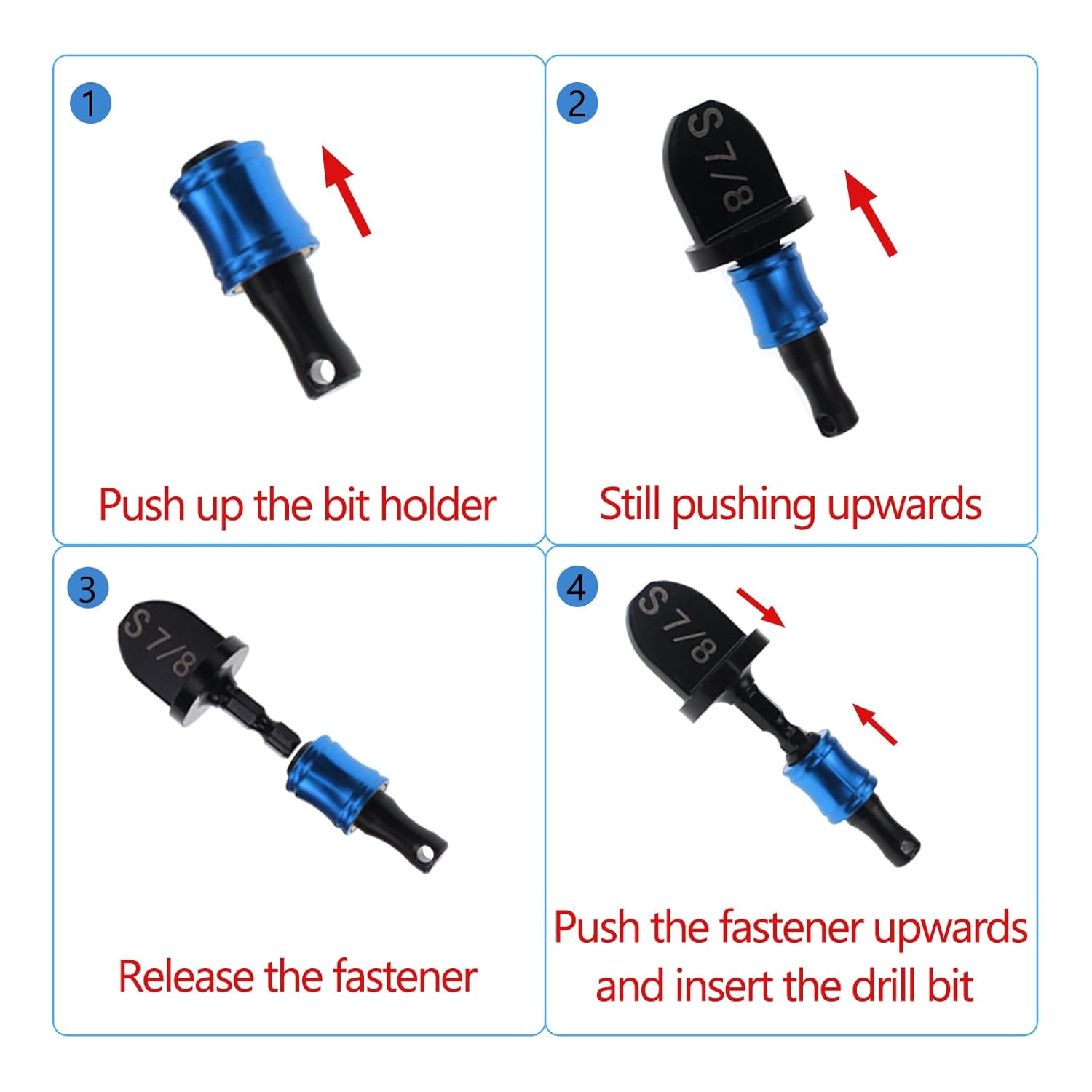 1

Push up the bit holder

2

S 7/8

Still pushing upwards

3

S 7/8

Release the fastener

4

S 7/8

Push the fastener upwards and insert the drill bit