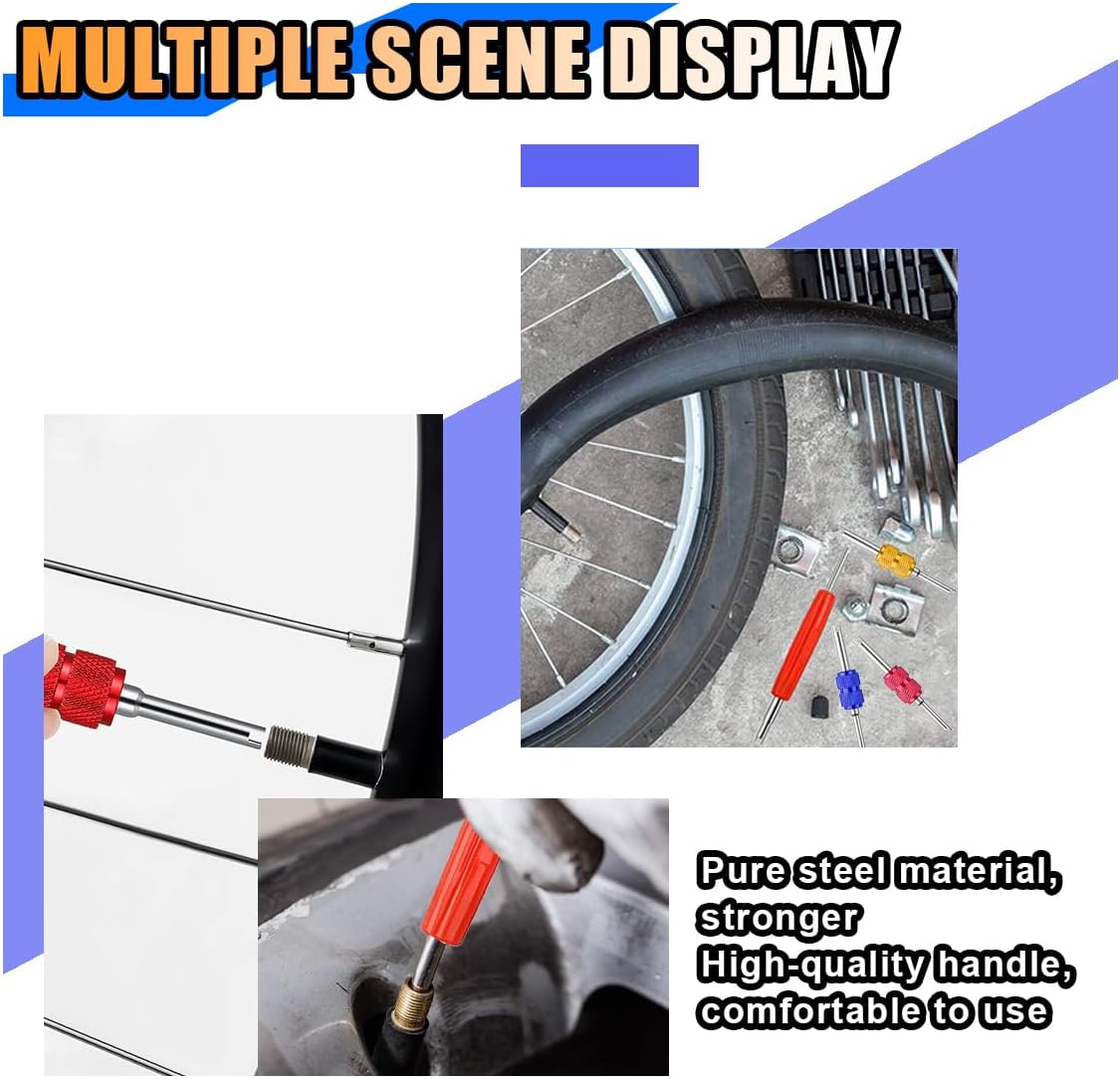 MULTIPLE SCENE DISPLAY

Pure steel material, stronger
High-quality handle, comfortable to use