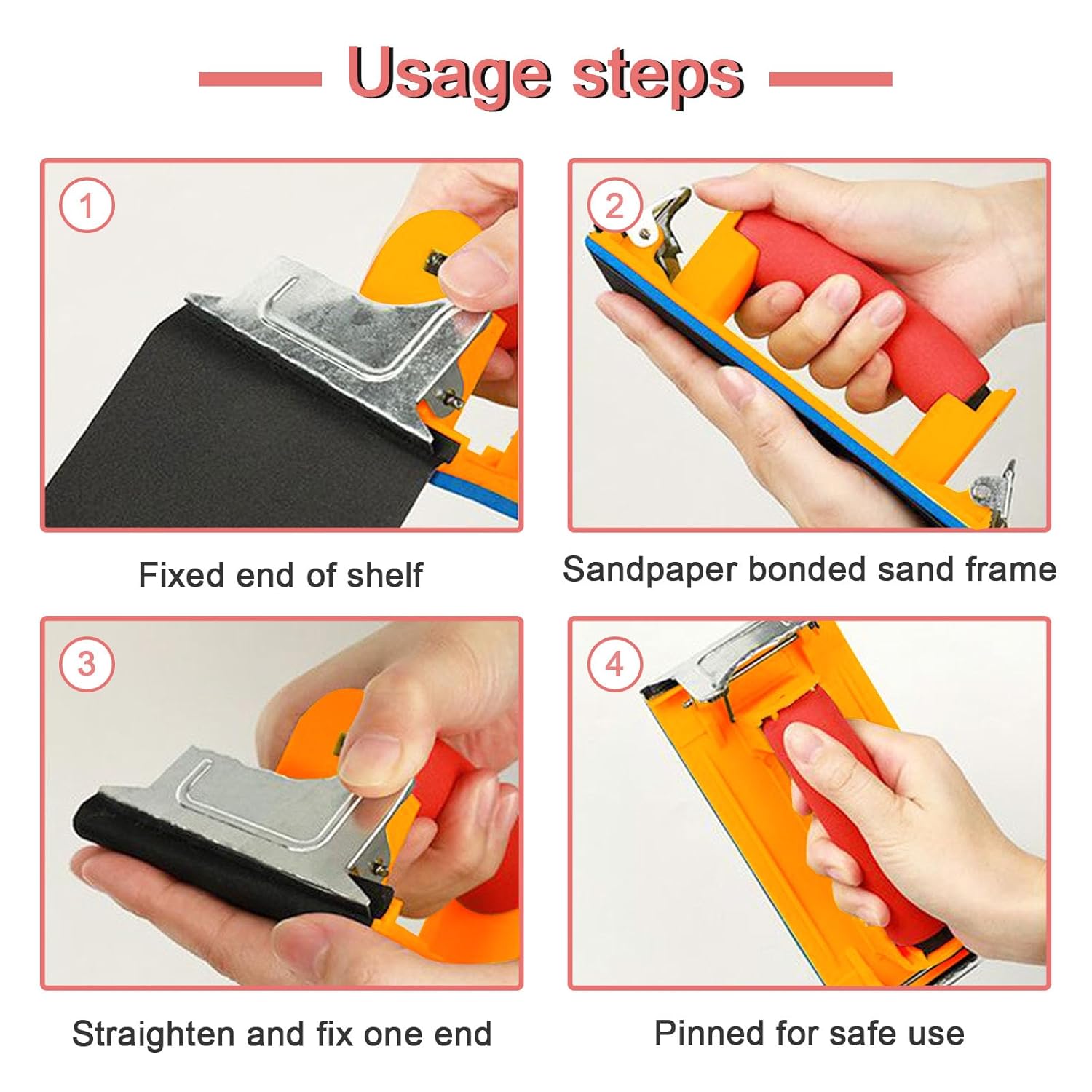 Usage steps

1

Fixed end of shelf

2

Sandpaper bonded sand frame

3

Straighten and fix one end

4

Pinned for safe use