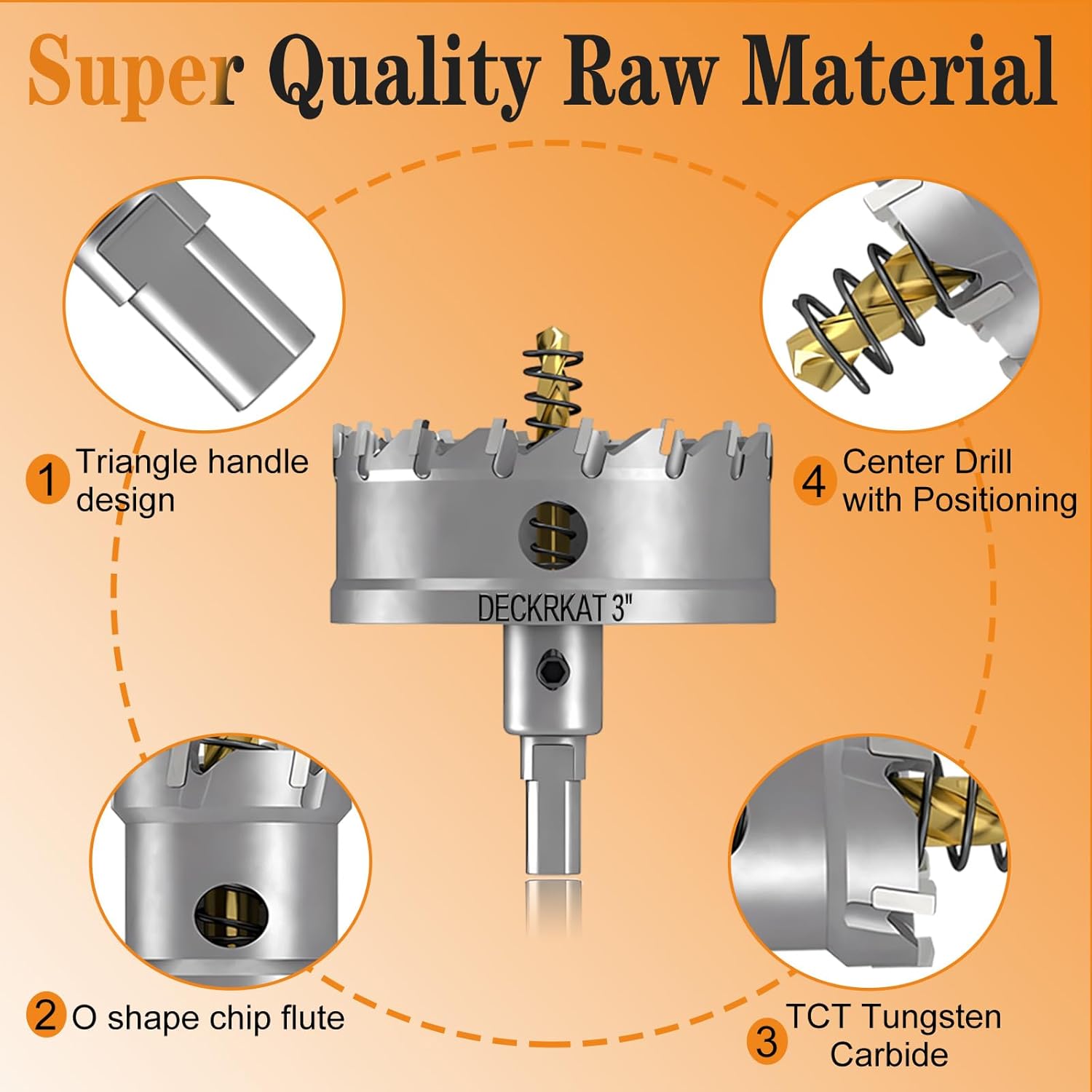 Super Quality Raw Material

1 Triangle handle design

4 Center Drill with Positioning

DECKRKAT 3"

2 O shape chip flute

3 TCT Tungsten Carbide