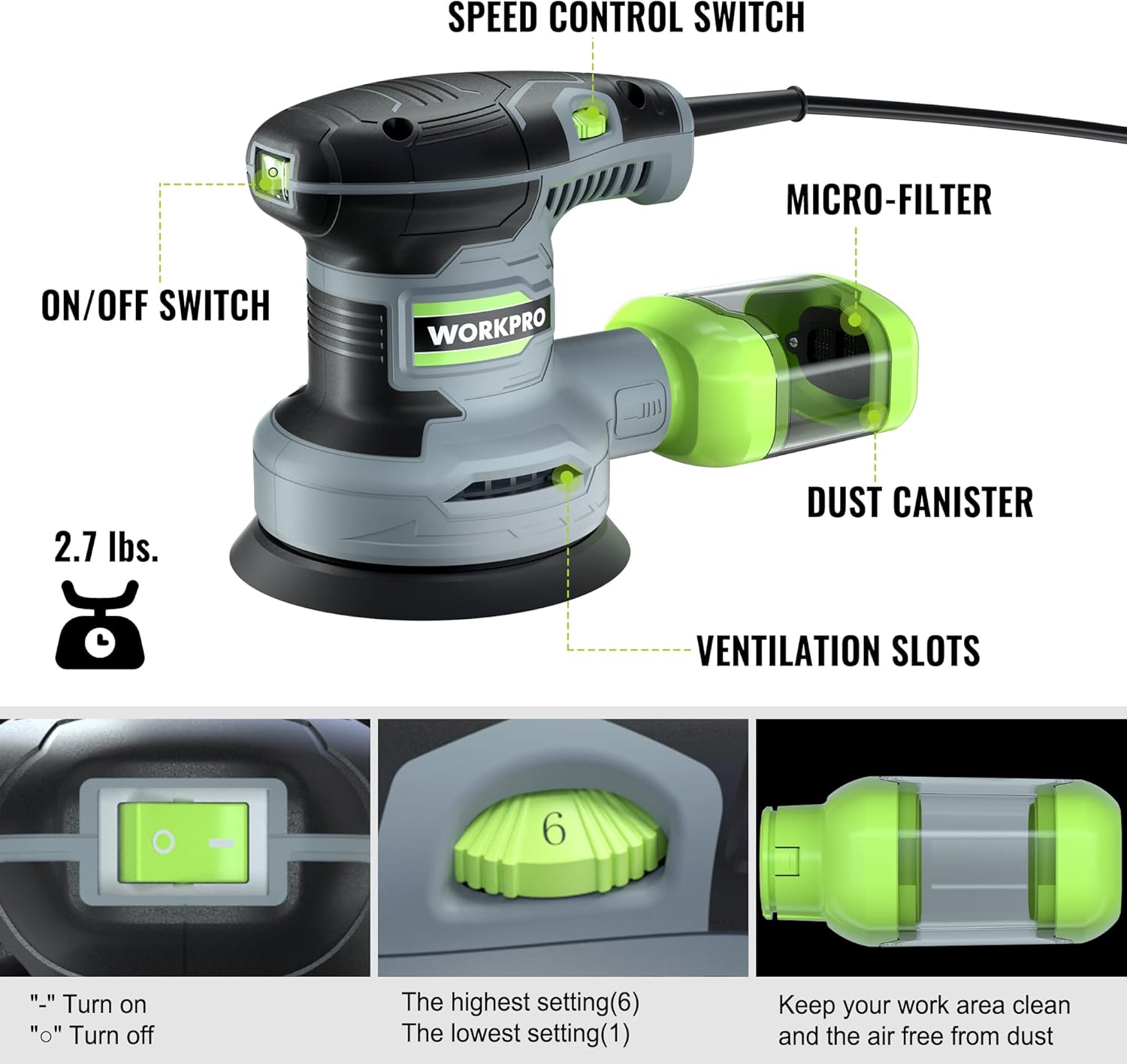 SPEED CONTROL SWITCH

MICRO-FILTER

ON/OFF SWITCH

WORKPRO

DUST CANISTER

2.7 lbs.

VENTILATION SLOTS

6

"-" Turn on
"○" Turn off

The highest setting(6)
The lowest setting(1)

Keep your work area clean and the air free from dust