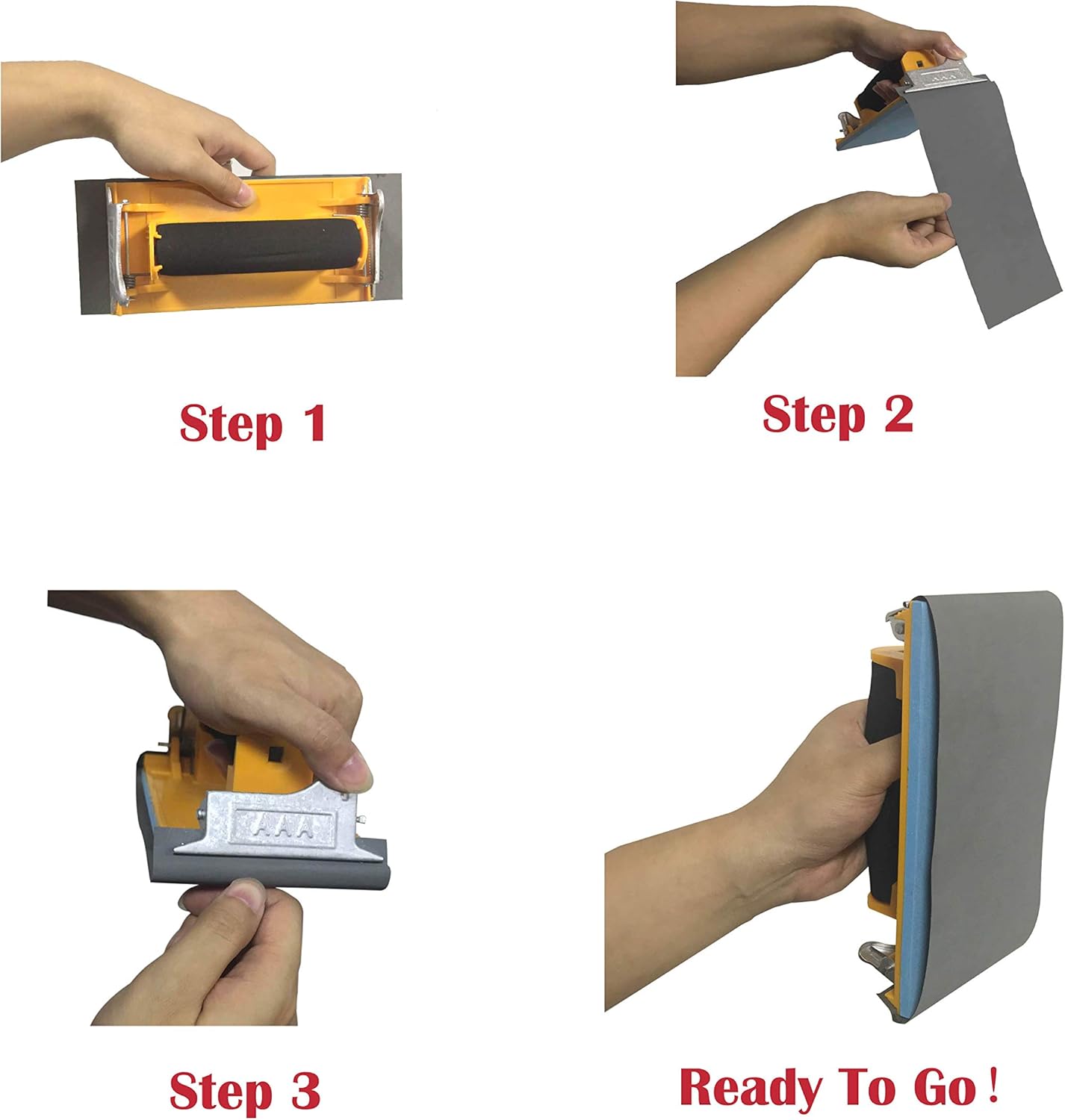 Step 1

Step 2

AAA

Step 3

Ready To Go !