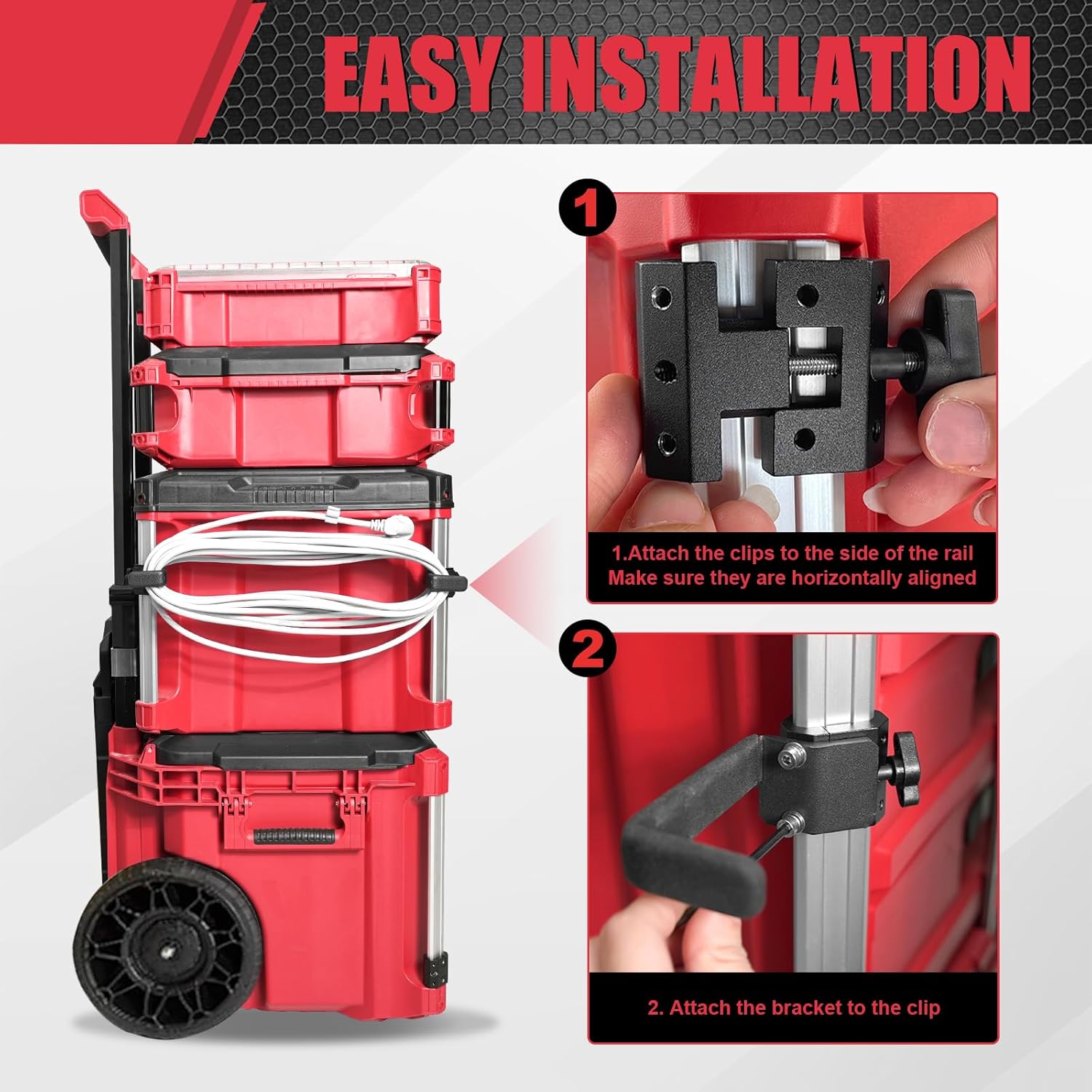 EASY INSTALLATION

1

1.Attach the clips to the side of the rail
Make sure they are horizontally aligned

2

2. Attach the bracket to the clip