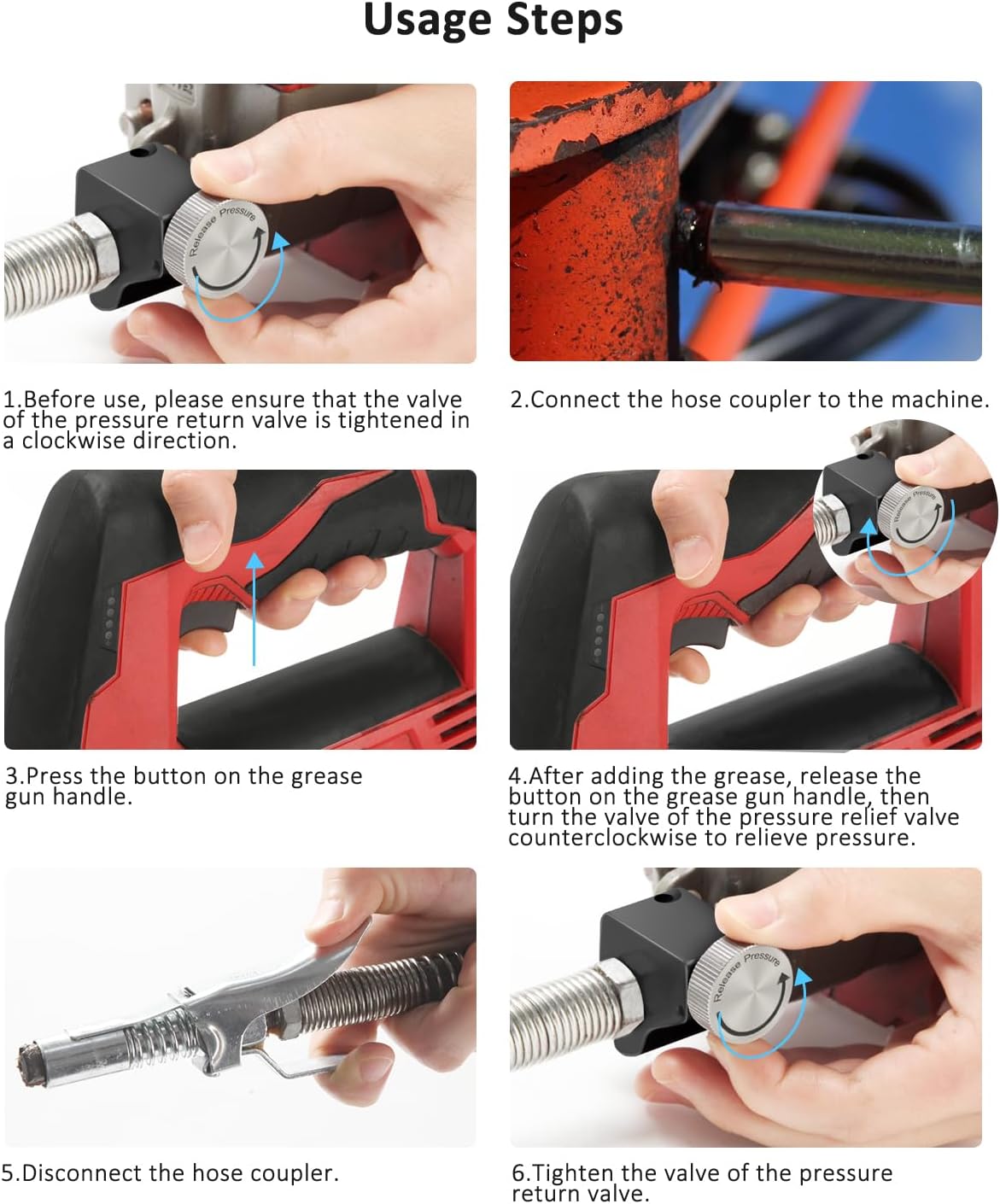 Usage Steps

Release Pressure

1.Before use, please ensure that the valve of the pressure return valve is tightened in a clockwise direction.

2.Connect the hose coupler to the machine.

Release Pressure

3.Press the button on the grease gun handle.

4.After adding the grease, release the button on the grease gun handle, then turn the valve of the pressure relief valve counterclockwise to relieve pressure.

Release Pressure

5.Disconnect the hose coupler.

6.Tighten the valve of the pressure return valve.