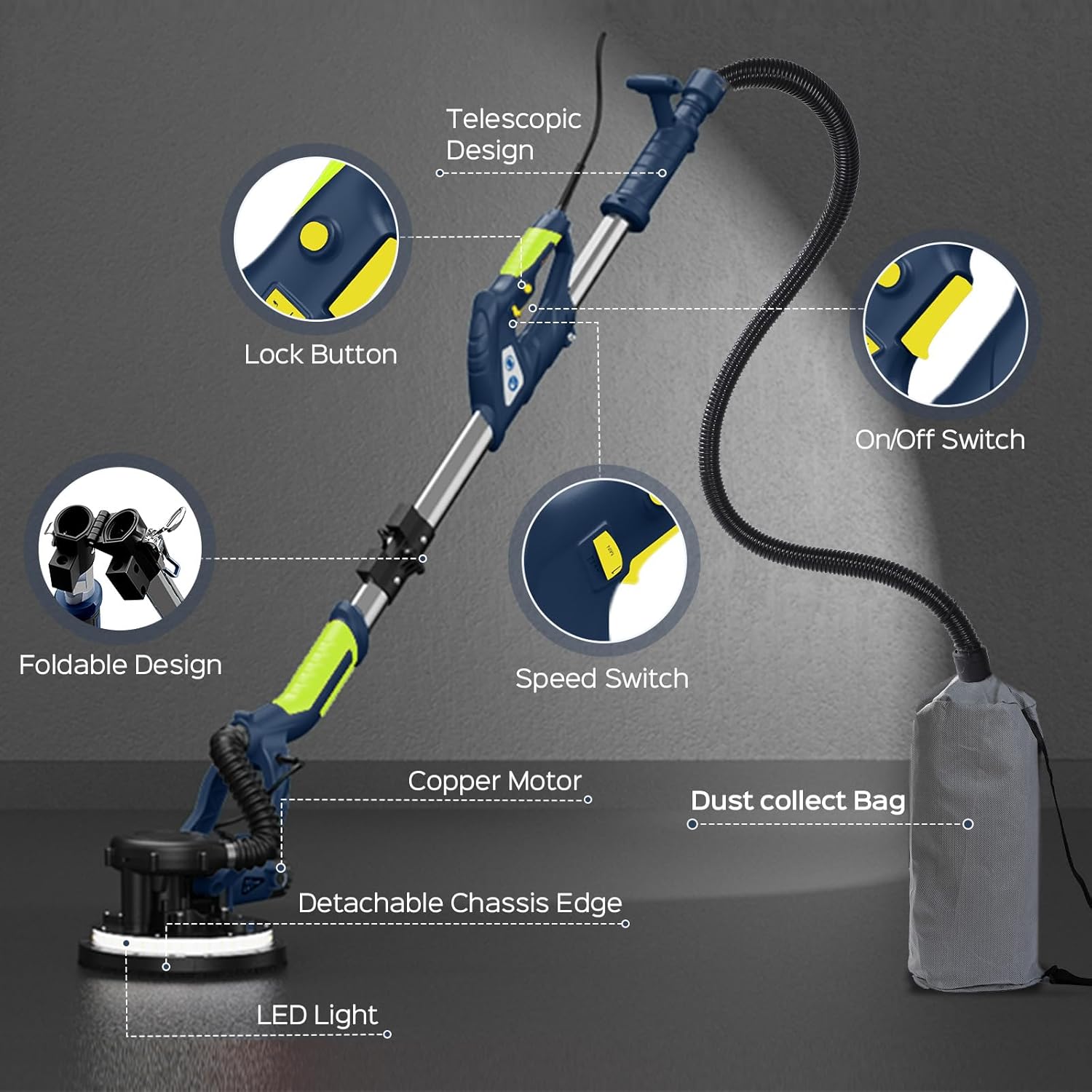 Telescopic Design

Lock Button

On/Off Switch

Foldable Design

Speed Switch

Copper Motor

Dust collect Bag

Detachable Chassis Edge

LED Light