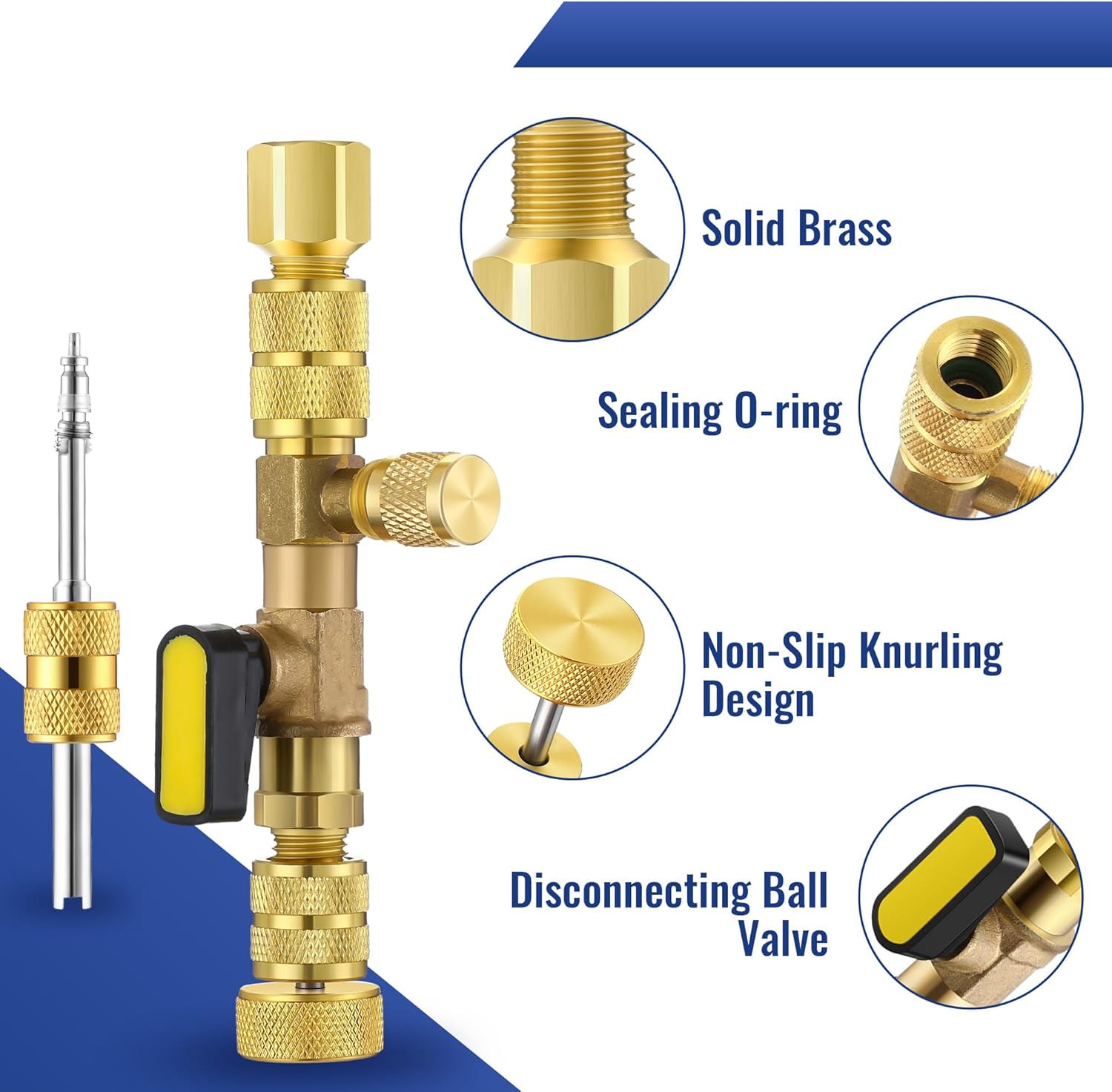 Solid Brass

Sealing O-ring

Non-Slip Knurling Design

Disconnecting Ball Valve