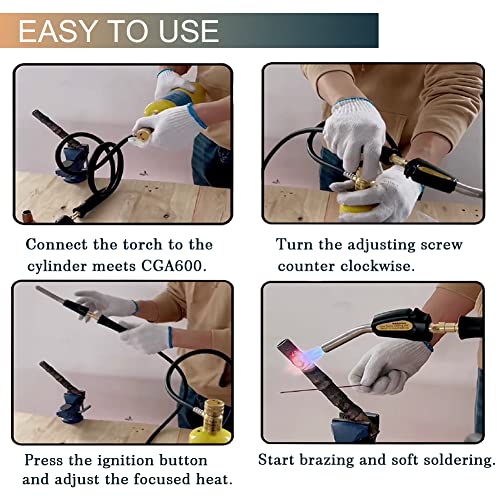 EASY TO USE

Connect the torch to the cylinder meets CGA600.

Turn the adjusting screw counter clockwise.

Press the ignition button and adjust the focused heat.

Start brazing and soft soldering.