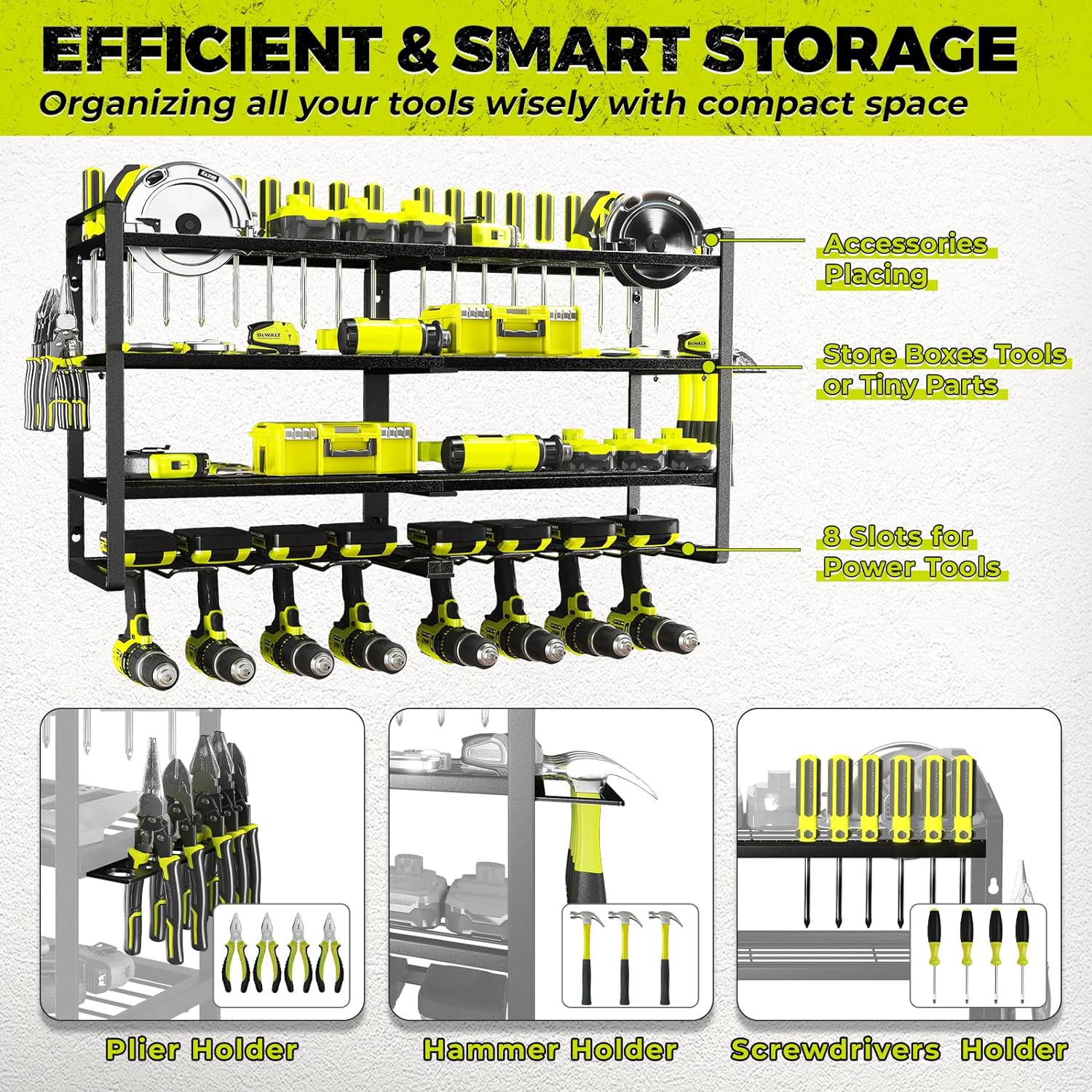 EFFICIENT & SMART STORAGE
Organizing all your tools wisely with compact space

DEWALT

DEWALT

Accessories Placing

Store Boxes Tools or Tiny Parts

8 Slots for Power Tools

Plier Holder

Hammer Holder

Screwdrivers Holder