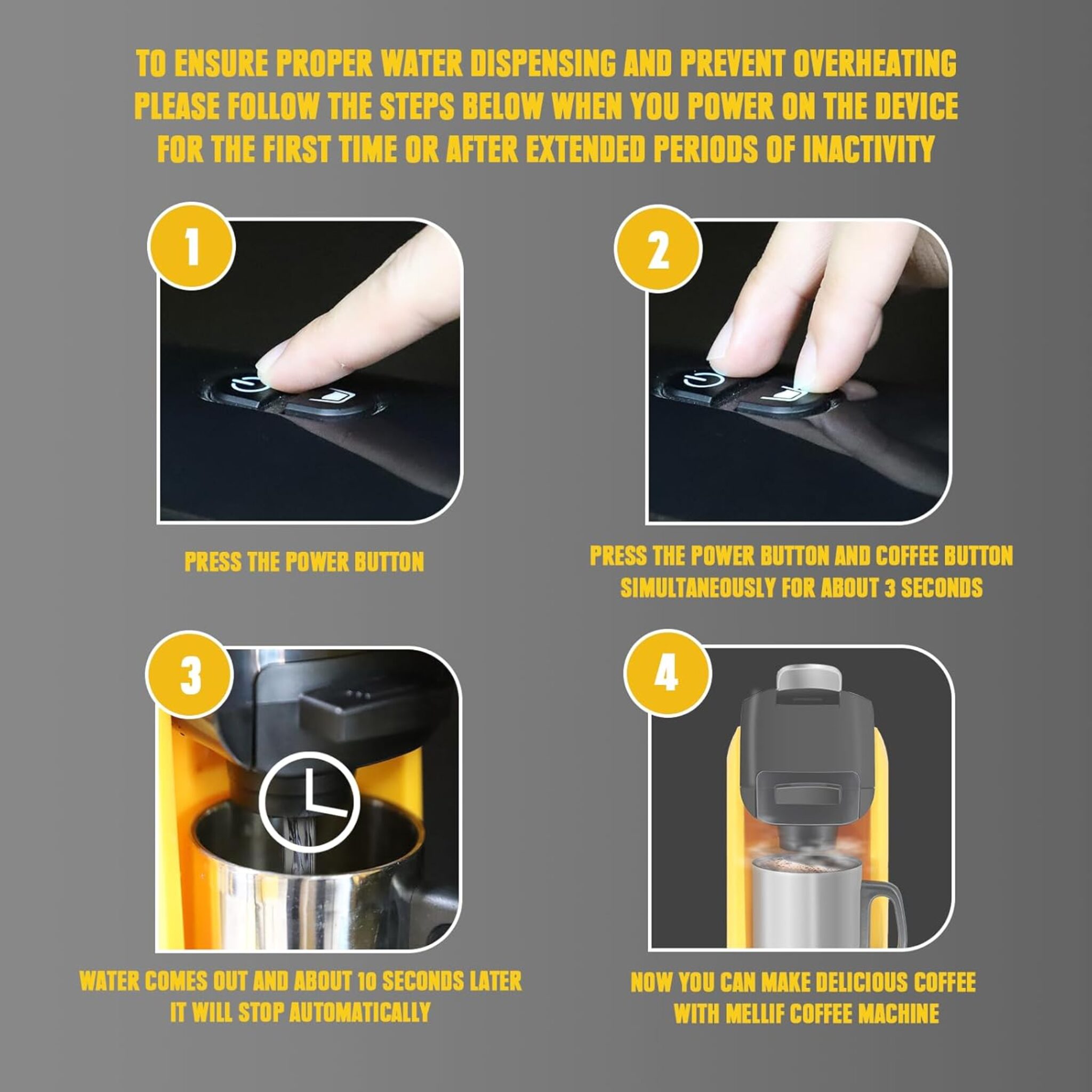 TO ENSURE PROPER WATER DISPENSING AND PREVENT OVERHEATING PLEASE FOLLOW THE STEPS BELOW WHEN YOU POWER ON THE DEVICE FOR THE FIRST TIME OR AFTER EXTENDED PERIODS OF INACTIVITY

1

PRESS THE POWER BUTTON

2

PRESS THE POWER BUTTON AND COFFEE BUTTON SIMULTANEOUSLY FOR ABOUT 3 SECONDS

3

WATER COMES OUT AND ABOUT 10 SECONDS LATER IT WILL STOP AUTOMATICALLY

4

NOW YOU CAN MAKE DELICIOUS COFFEE WITH MELLIF COFFEE MACHINE