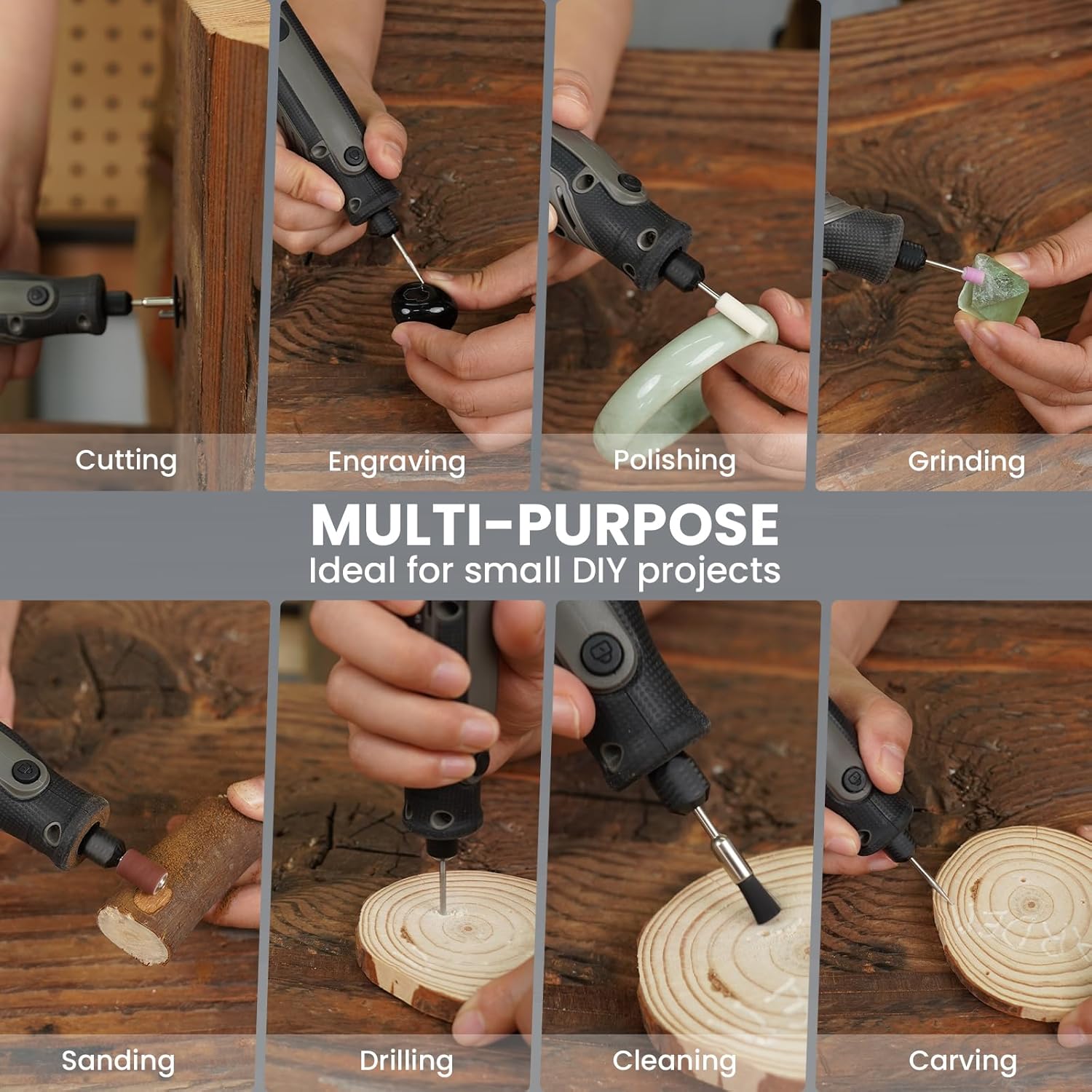 Cutting

Engraving

Polishing

Grinding

MULTI-PURPOSE
Ideal for small DIY projects

Sanding

Drilling

Cleaning

Carving