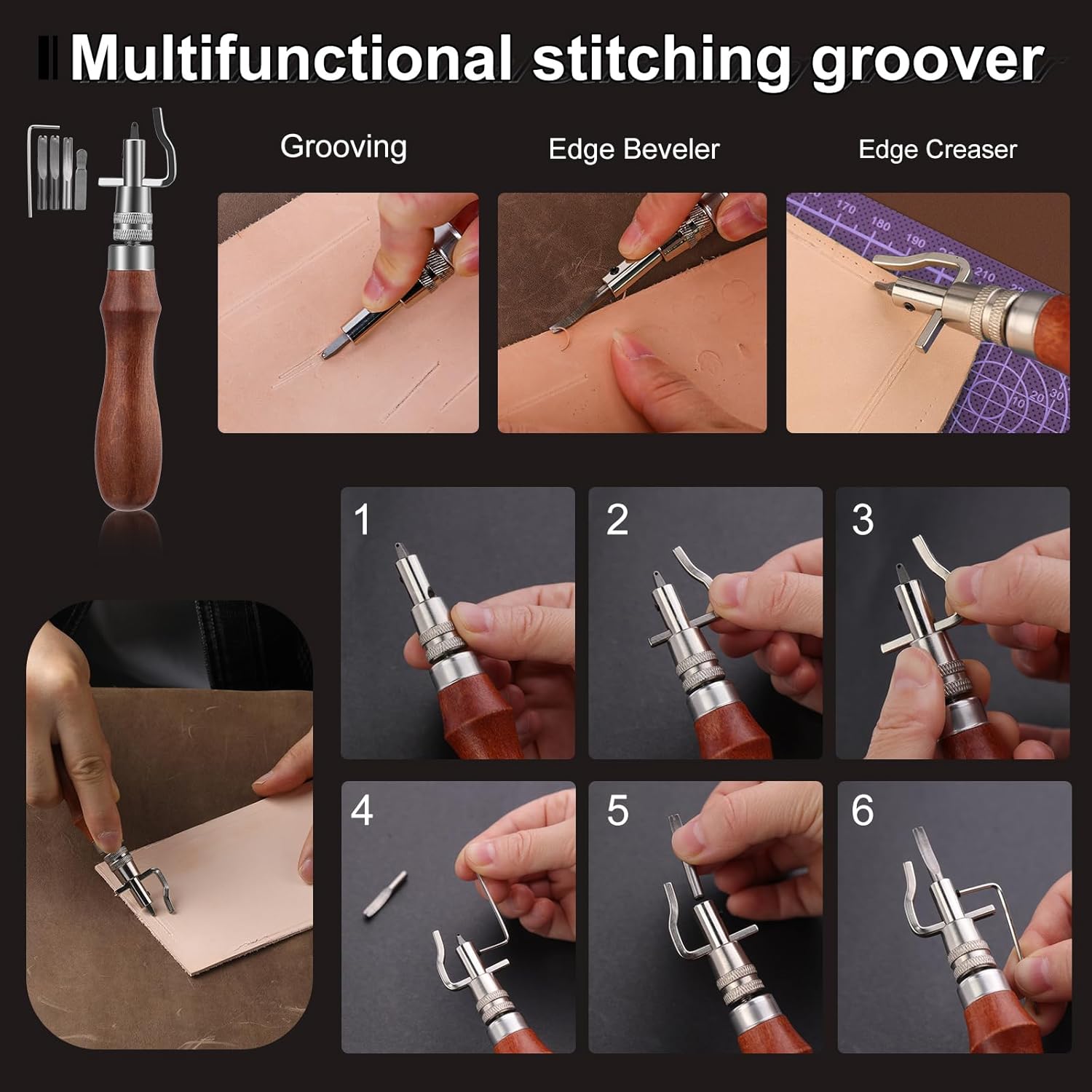 Multifunctional stitching groover

Grooving

Edge Beveler

Edge Creaser

170 180 190 210

10 20 30

1

2

3

4

5

6