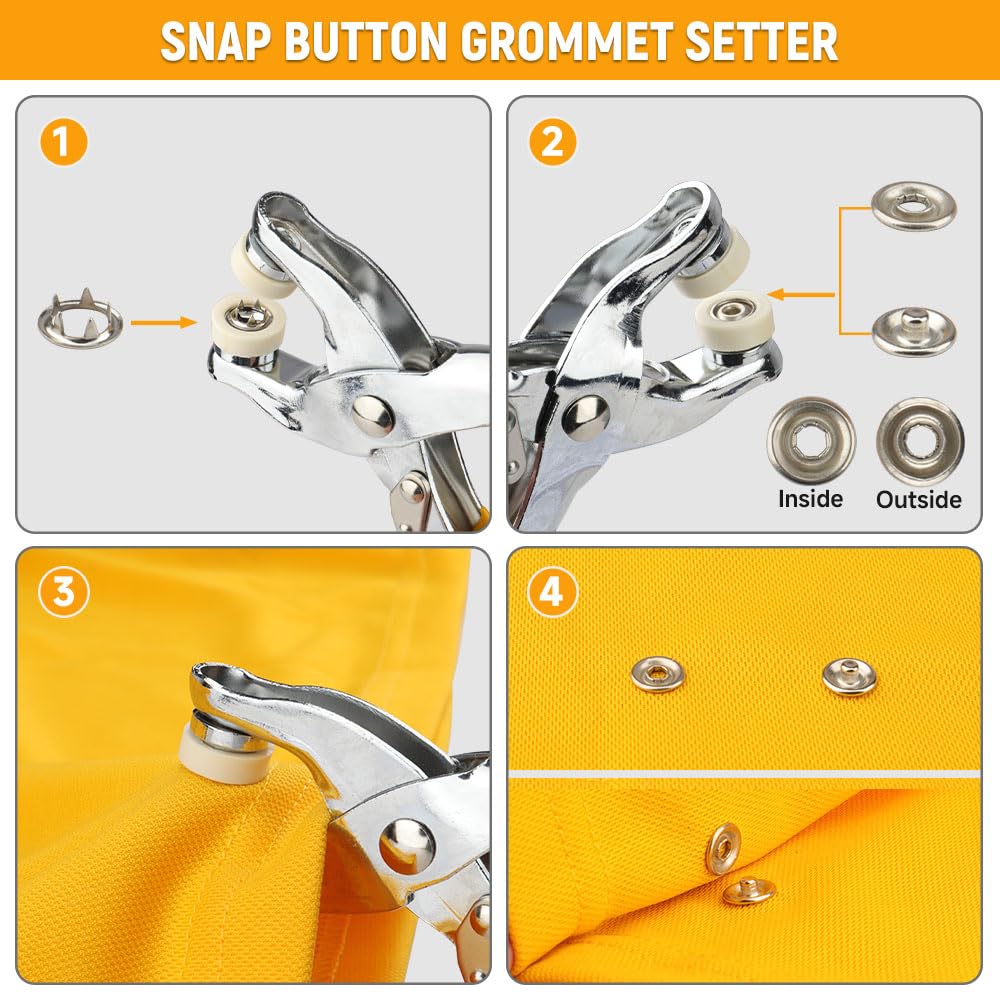 SNAP BUTTON GROMMET SETTER

1

2

Inside
Outside

3

4