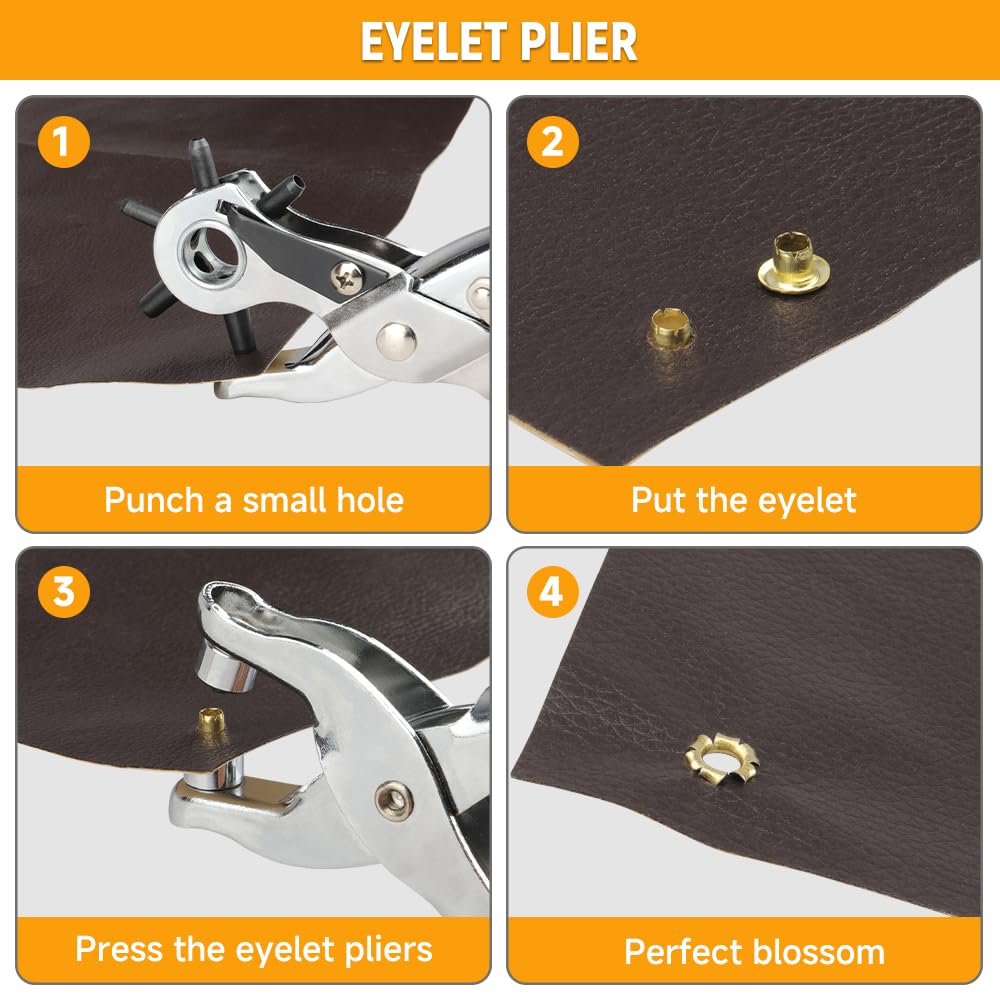 EYELET PLIER

1

Punch a small hole

2

Put the eyelet

3

Press the eyelet pliers

4

Perfect blossom