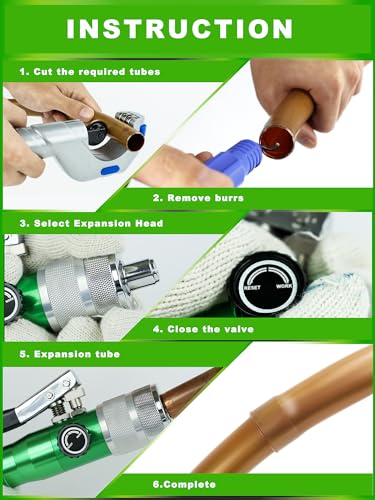 INSTRUCTION

1. Cut the required tubes

2. Remove burrs

3. Select Expansion Head

RESET WORK

4. Close the valve

5. Expansion tube

6.Complete