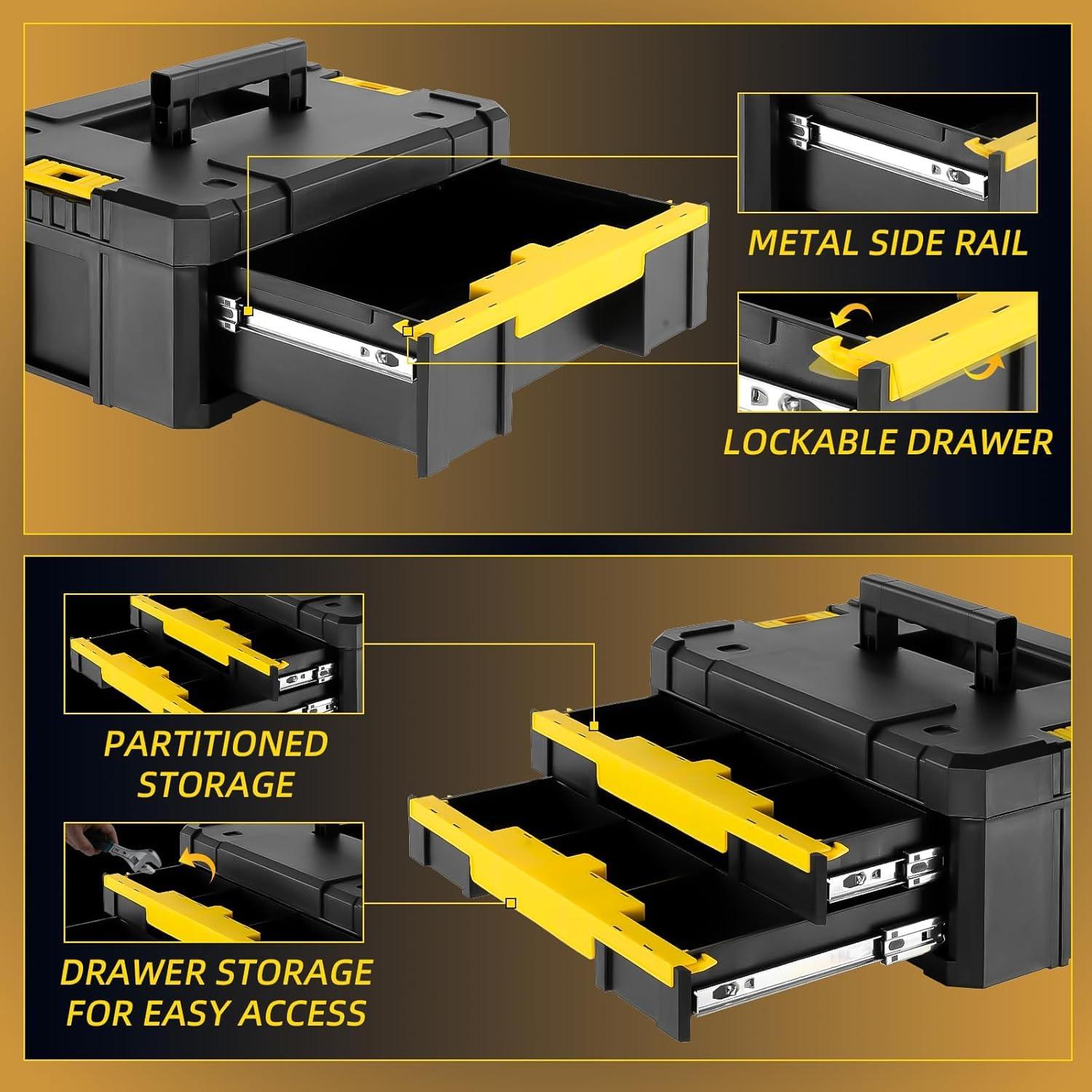 METAL SIDE RAIL

LOCKABLE DRAWER

PARTITIONED STORAGE

DRAWER STORAGE FOR EASY ACCESS