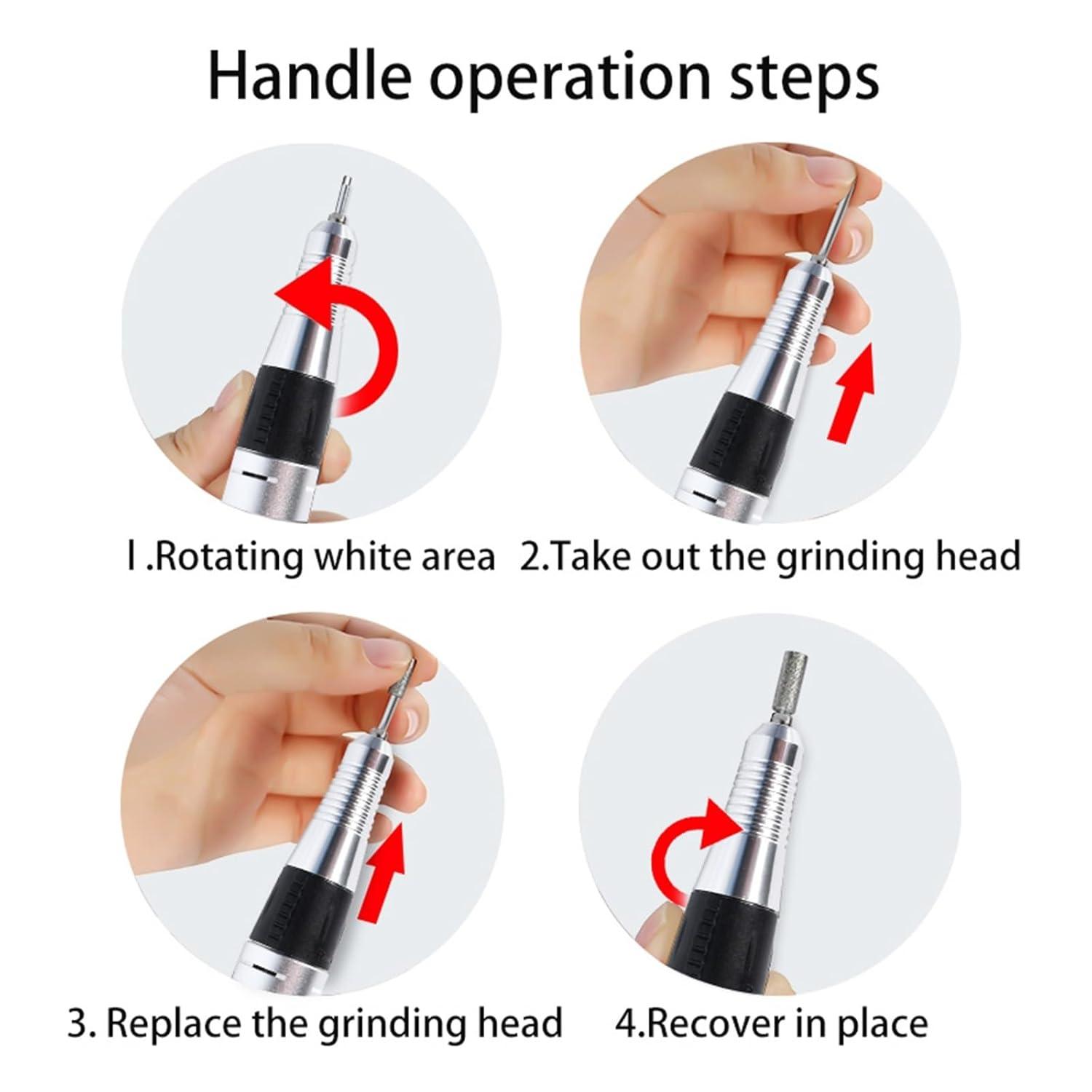 Handle operation steps

l .Rotating white area

2.Take out the grinding head

3. Replace the grinding head

4.Recover in place