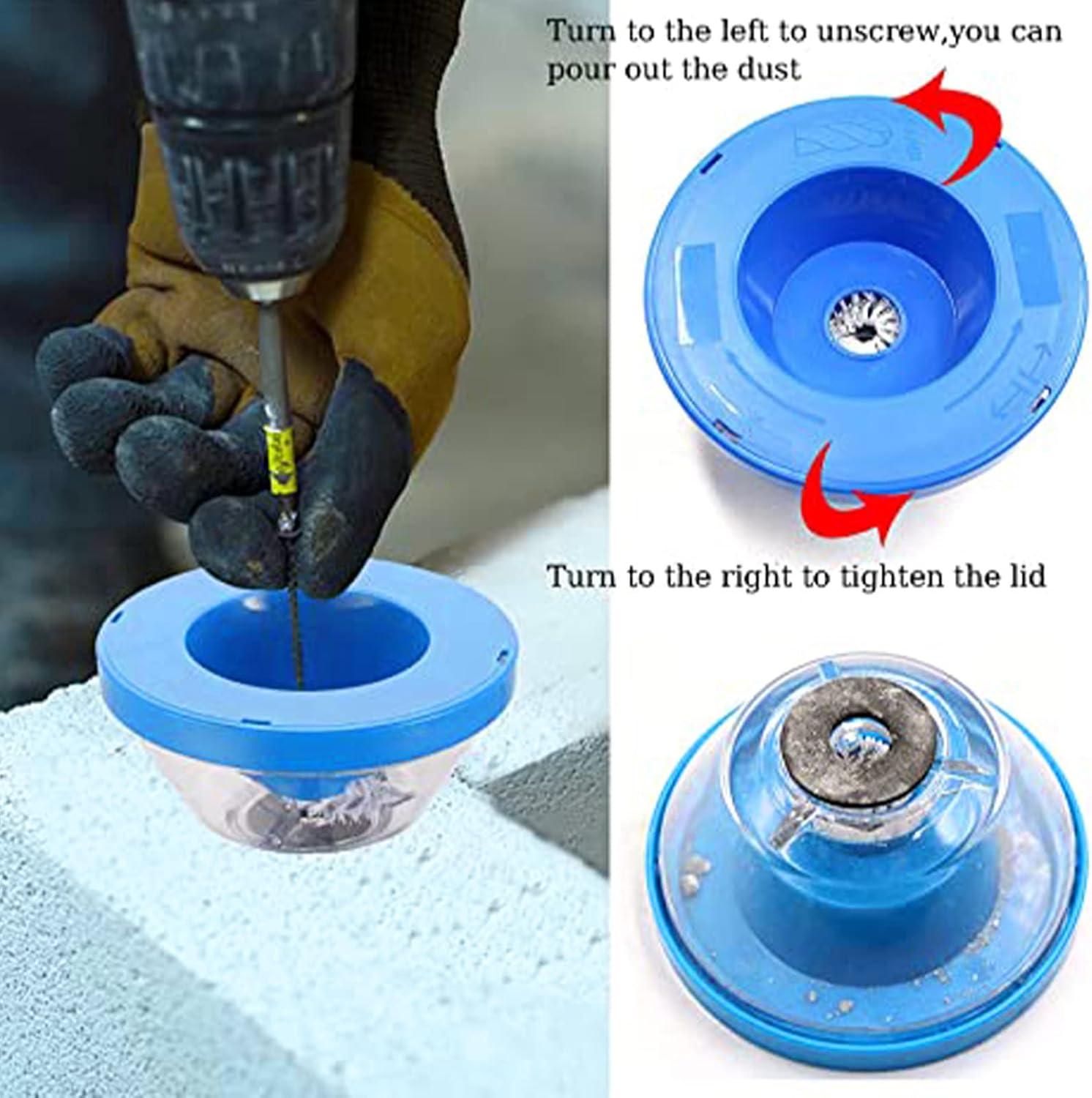 Turn to the left to unscrew,you can pour out the dust

Turn to the right to tighten the lid