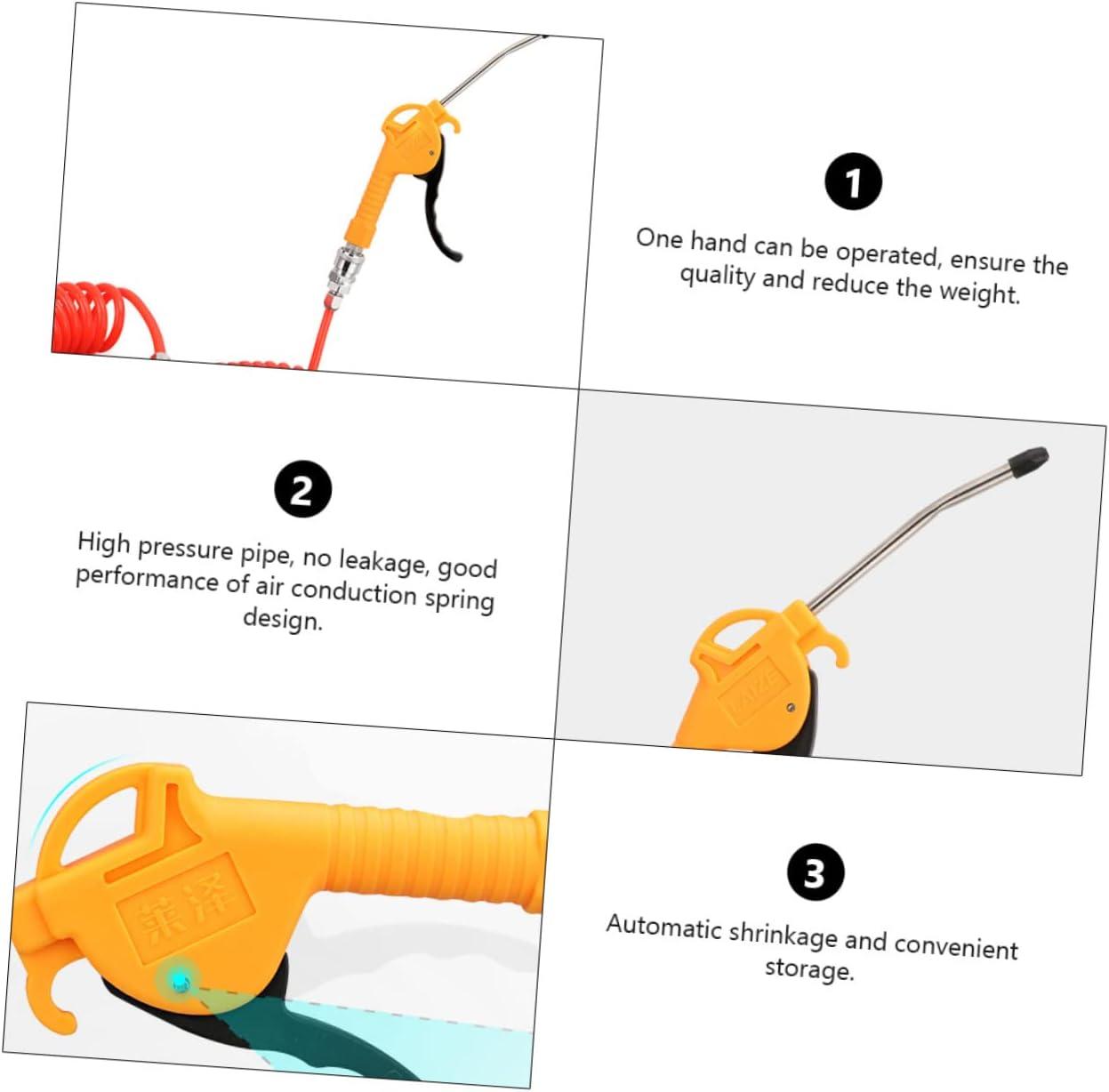 1

One hand can be operated, ensure the quality and reduce the weight.

2

High pressure pipe, no leakage, good performance of air conduction spring design.

LAIZE

莱泽

3

Automatic shrinkage and convenient storage.