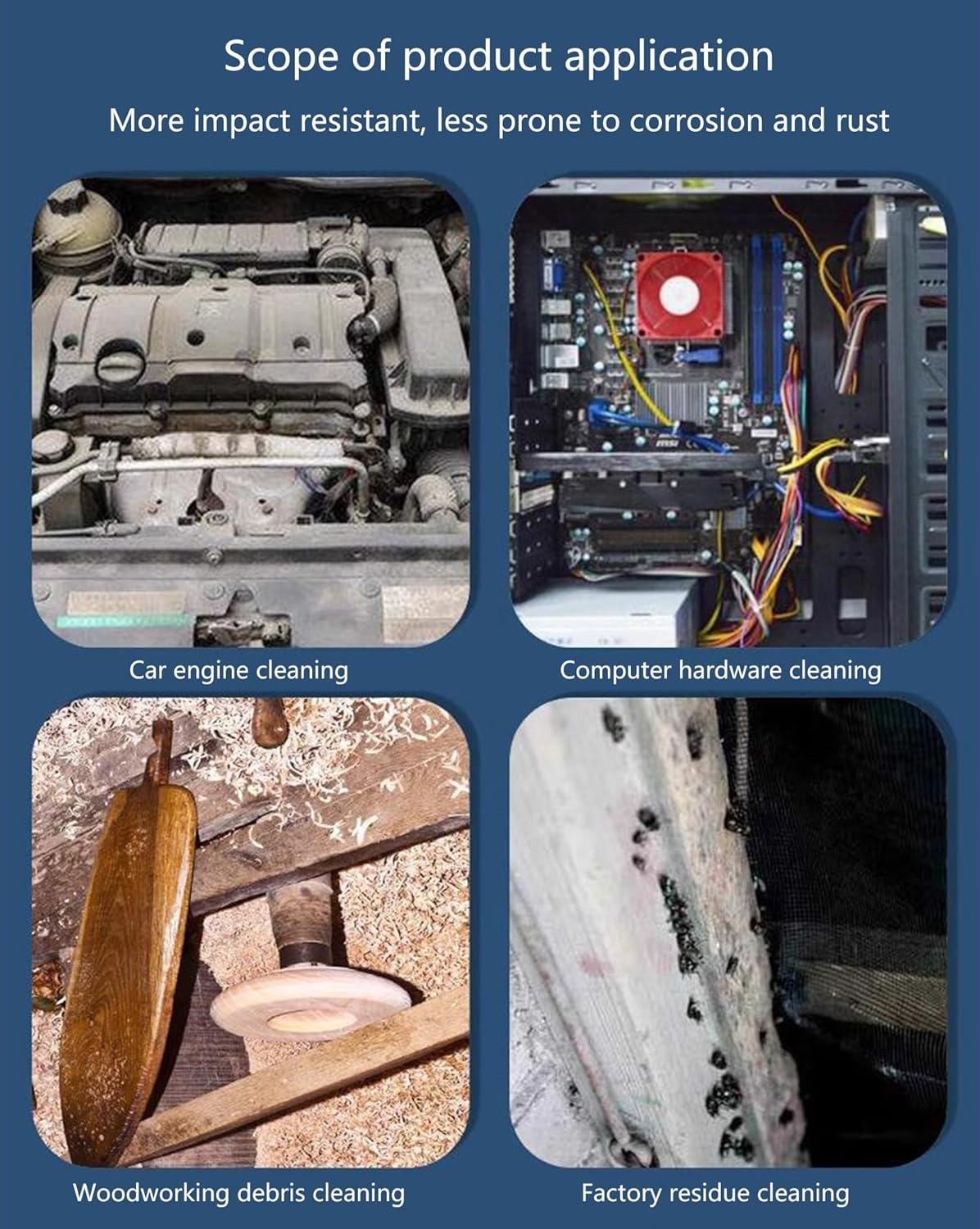 Scope of product application

More impact resistant, less prone to corrosion and rust

Car engine cleaning

Computer hardware cleaning

Woodworking debris cleaning

Factory residue cleaning